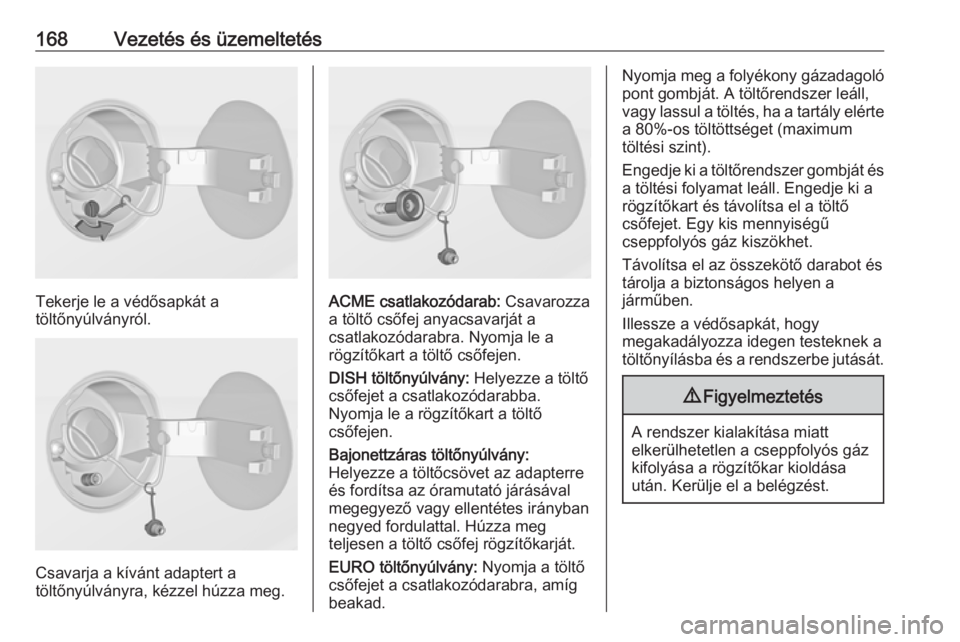 168 Vezetés és üzemeltetés

Tekerje le a védősapkát a töltőnyúlványról.

Csavarja a kívánt adaptert a töltőnyúlványra, kézzel húzza meg.

ACME csatlakozódarab: Csavarozza a töltő csőfej anyacsavarját a csatlakozódarabra. Nyomja le a rögzítőkart a töltő csőfejen.

DISH töltőnyúlvány: Helyezze a töltő csőfejet a csatlakozódarabba. Nyomja le a rögzítőkart a töltő csőfejen.

Bajonettzáras töltőnyúlvány: Helyezze a töltőcsövet az adapterre és fordítsa az óramutató járásával megegyező vagy ellentétes irányban negyed fordulattal. Húzza meg teljesen a töltő csőfej rögzítőkarját.

EURO töltőnyúlvány: Nyomja a töltő csőfejet a csatlakozódarabra, amíg beakad.

Nyomja meg a folyékony gázadagoló pont gombját. A töltőrendszer leáll, vagy lassul a töltés, ha a tartály elérte a 80%-os töltöttséget (maximum töltési szint).

Engedje ki a töltőrendszer gombját és a töltési folyamat leáll. Engedje ki a rögzítőkart és távolítsa el a töltő csőfejet. Egy kis mennyiségű cseppfolyós gáz kiszökhet.

Távolítsa el az összekötő darabot és tárolja a biztonságos helyen a járműben.

Illessze a védősapkát, hogy megakadályozza idegen testeknek a töltőnyílásba és a rendszerbe jutását.

⚠ Figyelmeztetés

A rendszer kialakítása miatt elkerülhetetlen a cseppfolyós gáz kifolyása a rögzítőkar kioldása után. Kerülje el a belégzést.

carmanualsonline.info