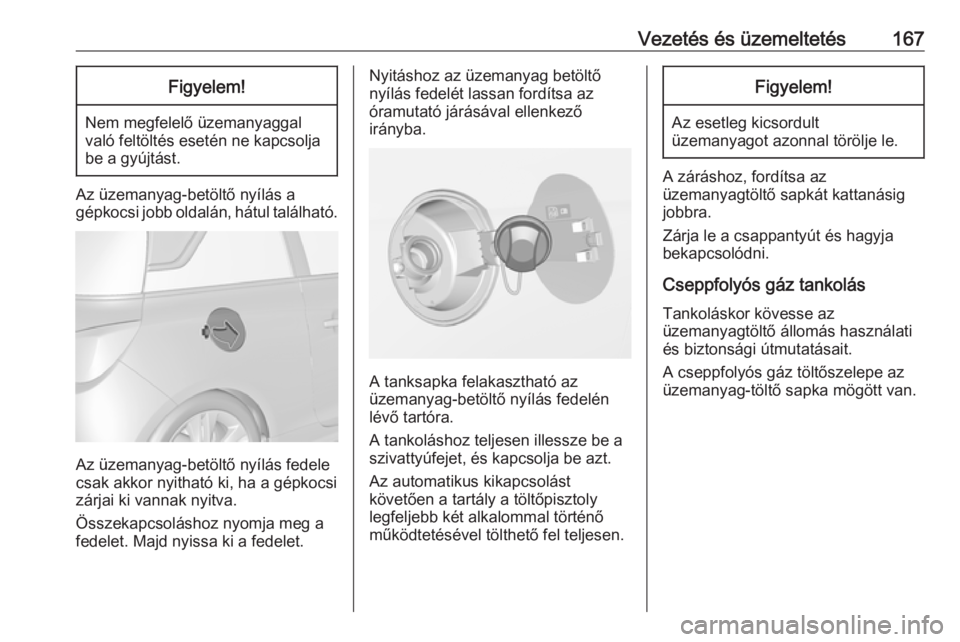 Vezetés és üzemeltetés 167

Figyelem!

Nem megfelelő üzemanyaggal való feltöltés esetén ne kapcsolja be a gyújtást.

Az üzemanyag-betöltő nyílás a gépkocsi jobb oldalán, hátul található.

Az üzemanyag-betöltő nyílás fedele csak akkor nyitható ki, ha a gépkocsi zárjai ki vannak nyitva.

Összekapcsoláshoz nyomja meg a fedelet. Majd nyissa ki a fedelet.

Nyitáshoz az üzemanyag betöltő nyílás fedelét lassan fordítsa az óramutató járásával ellenkező irányba.

A tanksapka felakasztható az üzemanyag-betöltő nyílás fedelén lévő tartóra.

A tankoláshoz teljesen illessze be a szivattyúfejet, és kapcsolja be azt.

Az automatikus kikapcsolást követően a tartály a töltőpisztoly legfeljebb két alkalommal történő működtetésével tölthető fel teljesen.

Figyelem!

Az esetleg kicsordult üzemanyagot azonnal törölje le.

A záráshoz, fordítsa az üzemanyagtöltő sapkát kattanásig jobbra.

Zárja le a csappantyút és hagyja bekapcsolódni.

Cseppfolyós gáz tankolás

Tankoláskor kövesse az üzemanyagtöltő állomás használati és biztonsági útmutatásait.

A cseppfolyós gáz töltőszelepe az üzemanyag-töltő sapka mögött van.

carmanualsonline.info