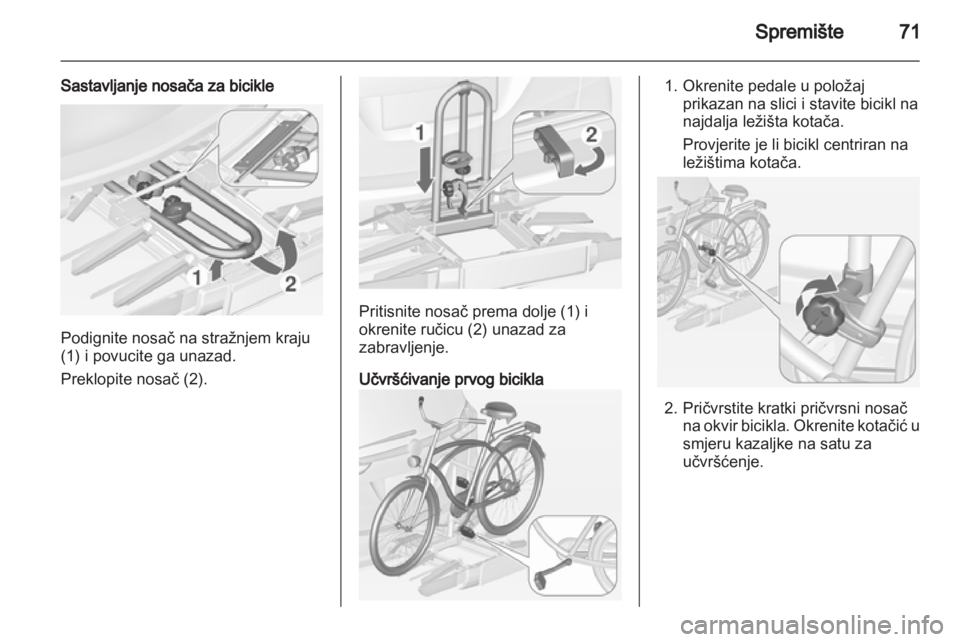 Spremište 71

Sastavljanje nosača za bicikle

1
2

Podignite nosač na stražnjem kraju (1) i povucite ga unazad.

Preklopite nosač (2).

1
2

Pritisnite nosač prema dolje (1) i okrenite ručicu (2) unazad za zabravljenje.

Učvršćivanje prvog bicikla

1. Okrenite pedale u položaj prikazan na slici i stavite bicikl na najdalja ležišta kotača.

Provjerite je li bicikl centriran na ležištima kotača.

2. Pričvrstite kratki pričvrsni nosač na okvir bicikla. Okrenite kotačić u smjeru kazaljke na satu za učvršćenje.

carmanualsonline.info