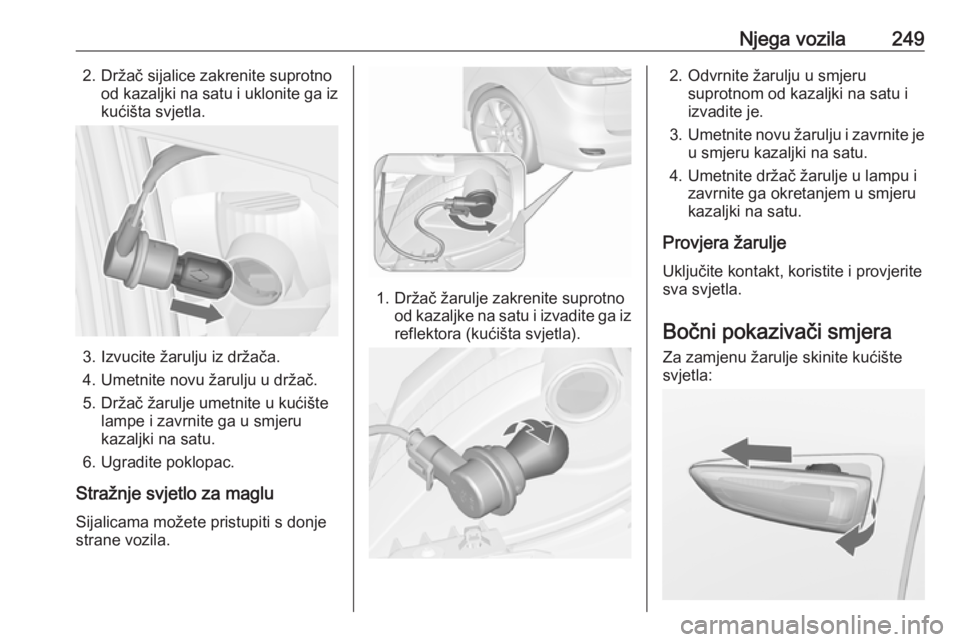 Njega vozila 249

2. Držač sijalice zakrenite suprotno od kazaljki na satu i uklonite ga iz kućišta svjetla.

3. Izvucite žarulju iz držača.

4. Umetnite novu žarulju u držač.

5. Držač žarulje umetnite u kućište lampe i zavrnite ga u smjeru kazaljki na satu.

6. Ugradite poklopac.

Stražnje svjetlo za maglu

Sijalicama možete pristupiti s donje strane vozila.

1. Držač žarulje zakrenite suprotno od kazaljke na satu i izvadite ga iz reflektora (kućišta svjetla).

2. Odvrnite žarulju u smjeru suprotnom od kazaljki na satu i izvadite je.

3. Umetnite novu žarulju i zavrnite je u smjeru kazaljki na satu.

4. Umetnite držač žarulje u lampu i zavrnite ga okretanjem u smjeru kazaljki na satu.

Provjera žarulje

Uključite kontakt, koristite i provjerite sva svjetla.

Bočni pokazivači smjera

Za zamjenu žarulje skinite kućište svjetla:

carmanualsonline.info