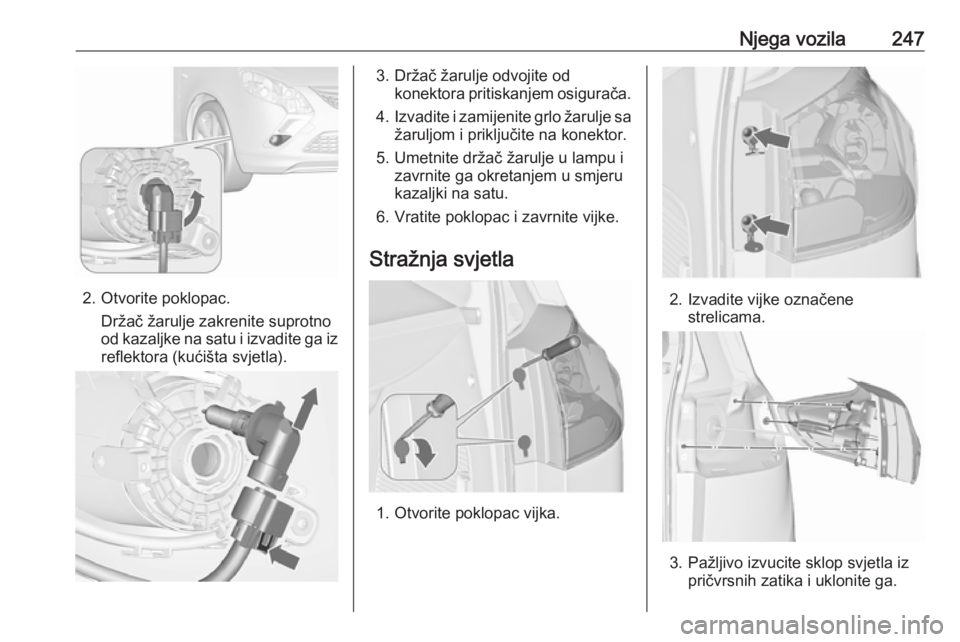 Njega vozila 247

2. Otvorite poklopac.

Držač žarulje zakrenite suprotno od kazaljke na satu i izvadite ga iz reflektora (kućišta svjetla).

3. Držač žarulje odvojite od konektora pritiskanjem osigurača.

4. Izvadite i zamijenite grlo žarulje sa žaruljom i priključite na konektor.

5. Umetnite držač žarulje u lampu i zavrnite ga okretanjem u smjeru kazaljki na satu.

6. Vratite poklopac i zavrnite vijke.

Stražnja svjetla

1. Otvorite poklopac vijka.

2. Izvadite vijke označene strelicama.

3. Pažljivo izvucite sklop svjetla iz pričvrsnih zatika i uklonite ga.

carmanualsonline.info