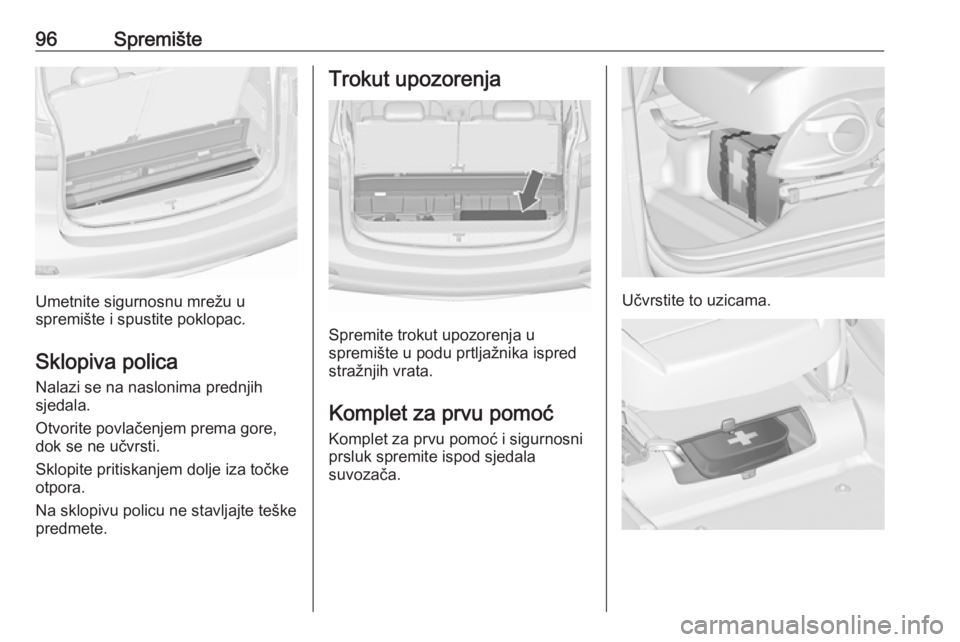 96 Spremište

Umetnite sigurnosnu mrežu u spremište i spustite poklopac.

Sklopiva polica

Nalazi se na naslonima prednjih sjedala.

Otvorite povlačenjem prema gore, dok se ne učvrsti.

Sklopite pritiskanjem dolje iza točke otpora.

Na sklopivu policu ne stavljajte teške predmete.

Trokut upozorenja

Spremite trokut upozorenja u spremište u podu prtljažnika ispred stražnjih vrata.

Komplet za prvu pomoć

Komplet za prvu pomoć i sigurnosni prsluk spremite ispod sjedala suvozača.

Učvrstite to uzicama.

carmanualsonline.info