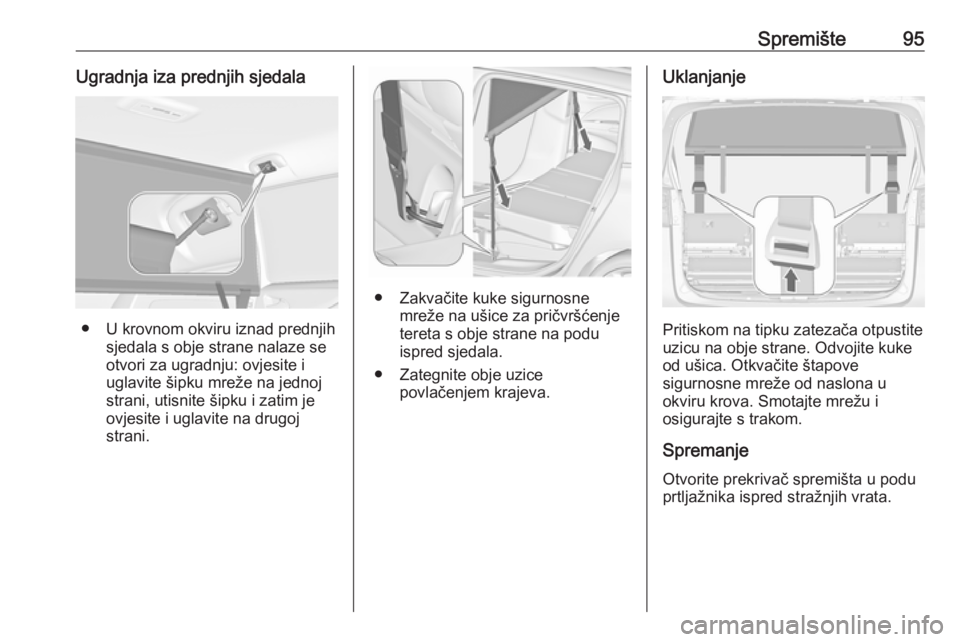 Spremište 95

Ugradnja iza prednjih sjedala

● U krovnom okviru iznad prednjih sjedala s obje strane nalaze se otvori za ugradnju: ovjesite i uglavite šipku mreže na jednoj strani, utisnite šipku i zatim je ovjesite i uglavite na drugoj strani.

● Zakvačite kuke sigurnosne mreže na ušice za pričvršćenje tereta s obje strane na podu ispred sjedala.

● Zategnite obje uzice povlačenjem krajeva.

Uklanjanje

Pritiskom na tipku zatezača otpustite uzicu na obje strane. Odvojite kuke od ušica. Otkvačite štapove sigurnosne mreže od naslona u okviru krova. Smotajte mrežu i osigurajte s trakom.

Spremanje

Otvorite prekrivač spremišta u podu prtljažnika ispred stražnjih vrata.

carmanualsonline.info