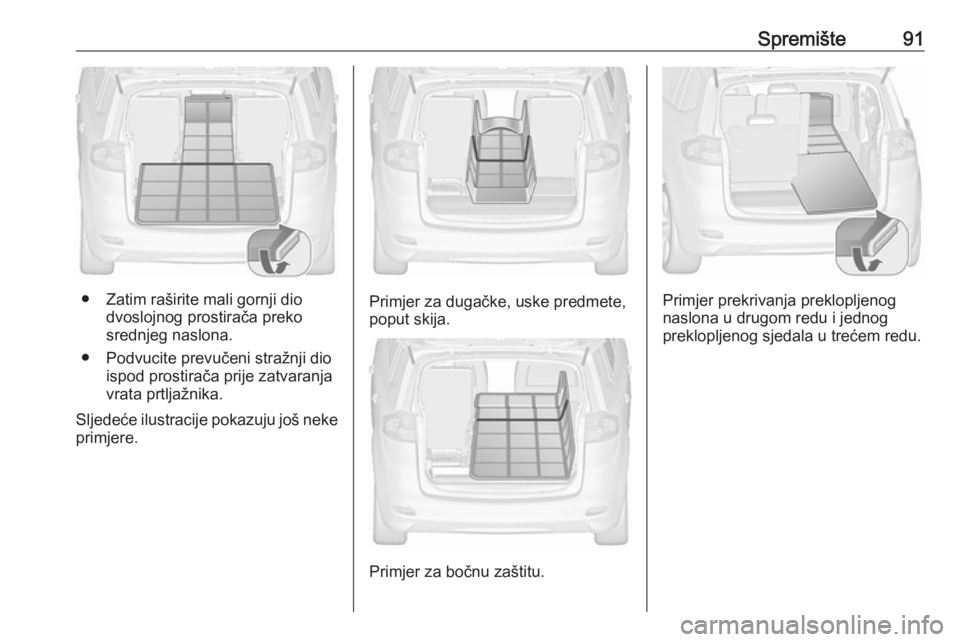 Spremište 91

● Zatim raširite mali gornji dio dvoslojnog prostirača preko srednjeg naslona.

● Podvucite prevučeni stražnji dio ispod prostirača prije zatvaranja vrata prtljažnika.

Sljedeće ilustracije pokazuju još neke primjere.

Primjer za dugačke, uske predmete, poput skija.

Primjer za bočnu zaštitu.

Primjer prekrivanja preklopljenog naslona u drugom redu i jednog preklopljenog sjedala u trećem redu.

carmanualsonline.info