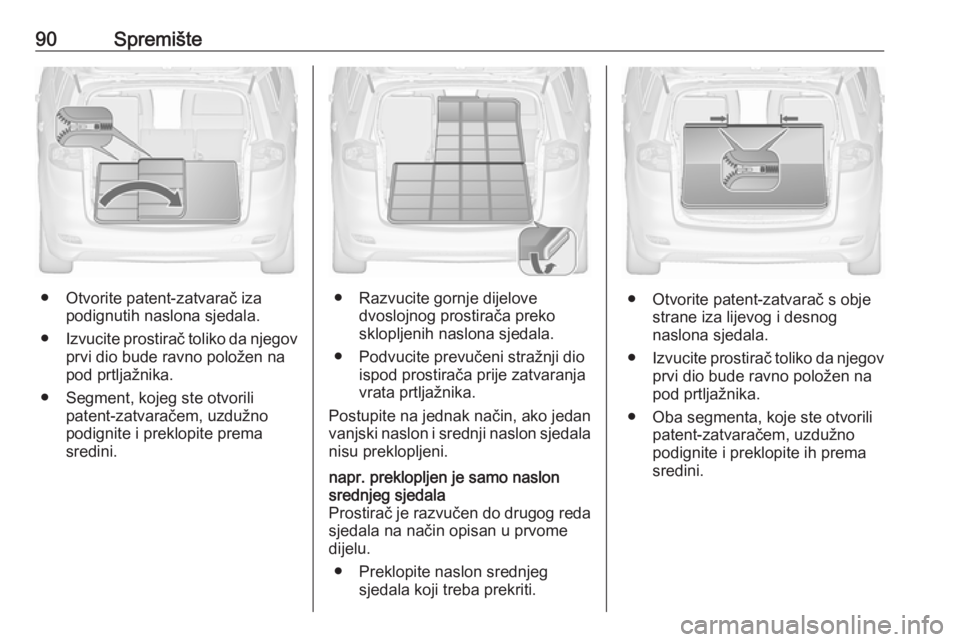 90 Spremište

● Otvorite patent-zatvarač iza podignutih naslona sjedala.

● Izvucite prostirač toliko da njegov prvi dio bude ravno položen na pod prtljažnika.

● Segment, kojeg ste otvorili patent-zatvaračem, uzdužno podignite i preklopite prema sredini.

● Razvucite gornje dijelove dvoslojnog prostirača preko sklopljenih naslona sjedala.

● Podvucite prevučeni stražnji dio ispod prostirača prije zatvaranja vrata prtljažnika.

Postupite na jednak način, ako jedan vanjski naslon i srednji naslon sjedala nisu preklopljeni.

napr. preklopljen je samo naslon srednjeg sjedala
Prostirač je razvučen do drugog reda sjedala na način opisan u prvome dijelu.

● Preklopite naslon srednjeg sjedala koji treba prekriti.

● Otvorite patent-zatvarač s obje strane iza lijevog i desnog naslona sjedala.

● Izvucite prostirač toliko da njegov prvi dio bude ravno položen na pod prtljažnika.

● Oba segmenta, koje ste otvorili patent-zatvaračem, uzdužno podignite i preklopite ih prema sredini.

carmanualsonline.info