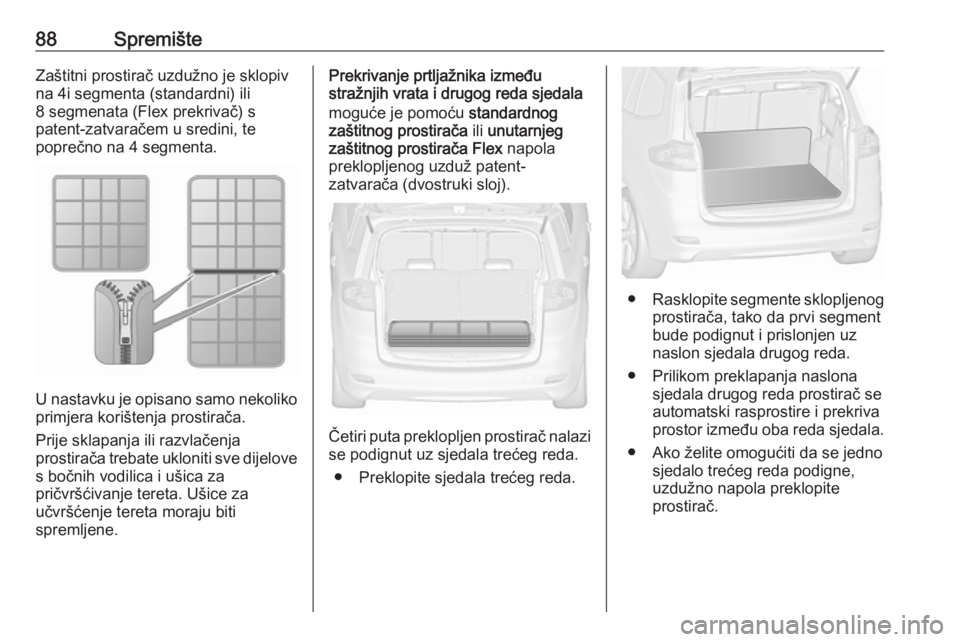 88 Spremište

Zaštitni prostirač uzdužno je sklopiv na 4i segmenta (standardni) ili 8 segmenata (Flex prekrivač) s patent-zatvaračem u sredini, te poprečno na 4 segmenta.

U nastavku je opisano samo nekoliko primjera korištenja prostirača.

Prije sklapanja ili razvlačenja prostirača trebate ukloniti sve dijelove s bočnih vodilica i ušica za pričvršćivanje tereta. Ušice za učvršćenje tereta moraju biti spremljene.

Prekrivanje prtljažnika između stražnjih vrata i drugog reda sjedala

moguće je pomoću standardnog zaštitnog prostirača ili unutarnjeg zaštitnog prostirača Flex napola preklopljenog uzduž patent-zatvarača (dvostruki sloj).

Četiri puta preklopljen prostirač nalazi se podignut uz sjedala trećeg reda.

● Preklopite sjedala trećeg reda.

● Rasklopite segmente sklopljenog prostirača, tako da prvi segment bude podignut i prislonjen uz naslon sjedala drugog reda.

● Prilikom preklapanja naslona sjedala drugog reda prostirač se automatski rasprostire i prekriva prostor između oba reda sjedala.

● Ako želite omogućiti da se jedno sjedalo trećeg reda podigne, uzdužno napola preklopite prostirač.

carmanualsonline.info