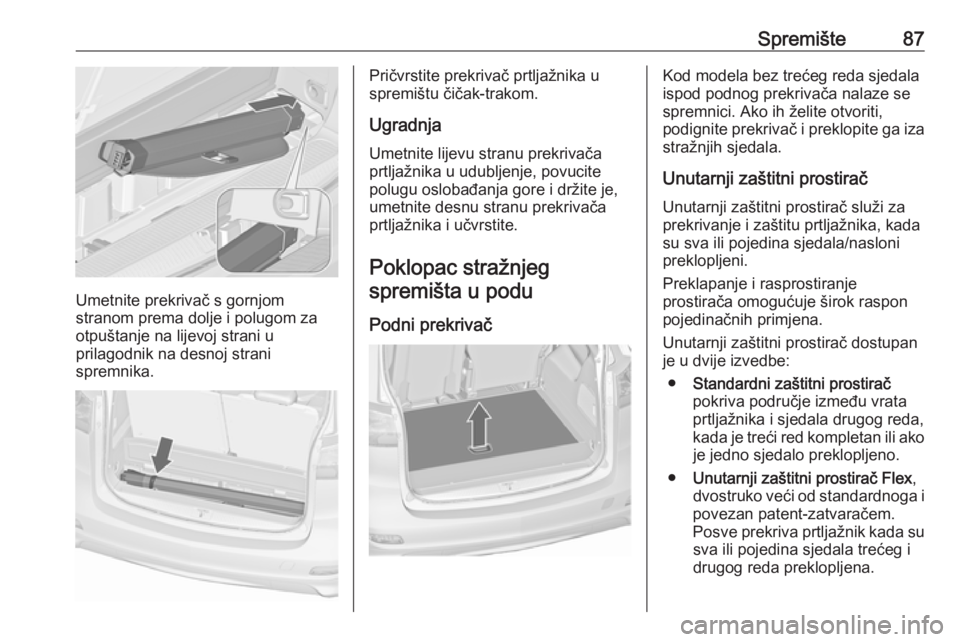 Spremište 87

Umetnite prekrivač s gornjom stranom prema dolje i polugom za otpuštanje na lijevoj strani u prilagodnik na desnoj strani spremnika.

Pričvrstite prekrivač prtljažnika u spremištu čičak-trakom.

Ugradnja

Umetnite lijevu stranu prekrivača prtljažnika u udubljenje, povucite polugu oslobađanja gore i držite je, umetnite desnu stranu prekrivača prtljažnika i učvrstite.

Poklopac stražnjeg spremišta u podu

Podni prekrivač

Kod modela bez trećeg reda sjedala ispod podnog prekrivača nalaze se spremnici. Ako ih želite otvoriti, podignite prekrivač i preklopite ga iza stražnjih sjedala.

Unutarnji zaštitni prostirač

Unutarnji zaštitni prostirač služi za prekrivanje i zaštitu prtljažnika, kada su sva ili pojedina sjedala/nasloni preklopljeni.

Preklapanje i rasprostiranje prostirača omogućuje širok raspon pojedinačnih primjena.

Unutarnji zaštitni prostirač dostupan je u dvije izvedbe:

● Standardni zaštitni prostirač pokriva područje između vrata prtljažnika i sjedala drugog reda, kada je treći red kompletan ili ako je jedno sjedalo preklopljeno.

● Unutarnji zaštitni prostirač Flex, dvostruko veći od standardnoga i povezan patent-zatvaračem. Posve prekriva prtljažnik kada su sva ili pojedina sjedala trećeg i drugog reda preklopljena.

carmanualsonline.info