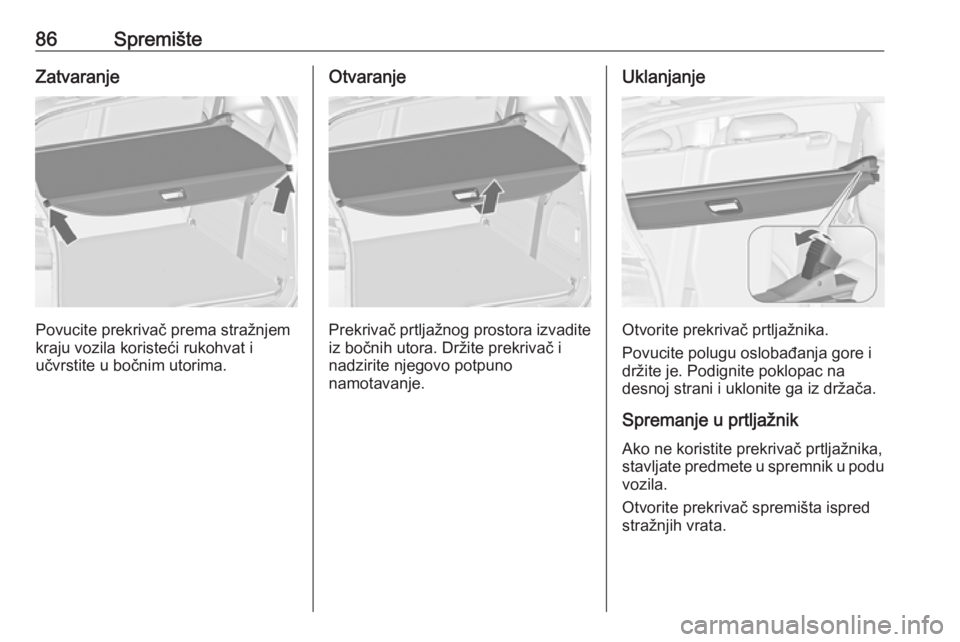 86 Spremište

Zatvaranje

Povucite prekrivač prema stražnjem kraju vozila koristeći rukohvat i učvrstite u bočnim utorima.

Otvaranje

Prekrivač prtljažnog prostora izvadite iz bočnih utora. Držite prekrivač i nadzirite njegovo potpuno namotavanje.

Uklanjanje

Otvorite prekrivač prtljažnika.

Povucite polugu oslobađanja gore i držite je. Podignite poklopac na desnoj strani i uklonite ga iz držača.

Spremanje u prtljažnik

Ako ne koristite prekrivač prtljažnika, stavljate predmete u spremnik u podu vozila.

Otvorite prekrivač spremišta ispred stražnjih vrata.

carmanualsonline.info