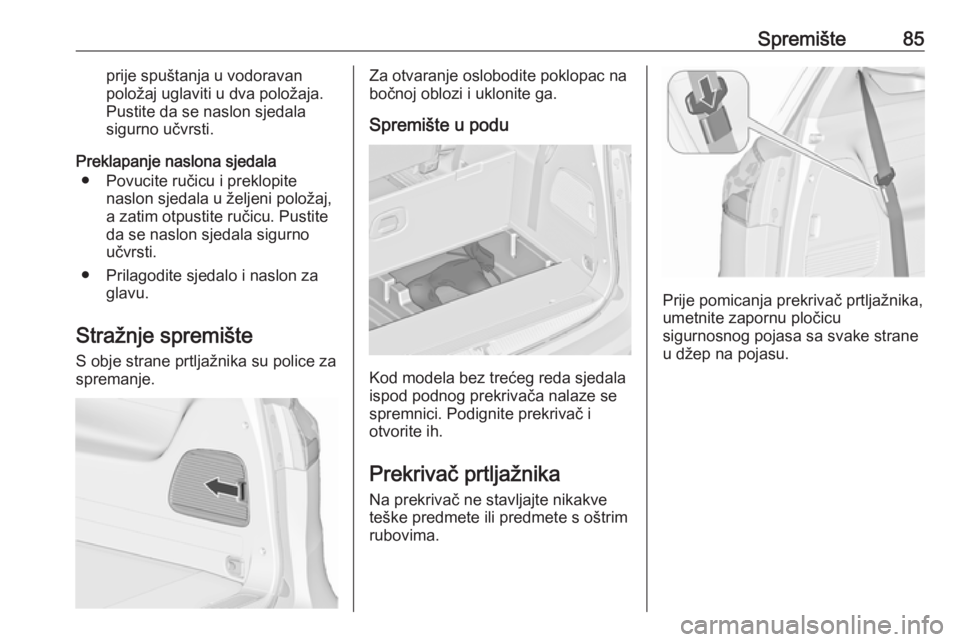 Spremište 85

prije spuštanja u vodoravan položaj uglaviti u dva položaja. Pustite da se naslon sjedala sigurno učvrsti.

Preklapanje naslona sjedala
● Povucite ručicu i preklopite naslon sjedala u željeni položaj, a zatim otpustite ručicu. Pustite da se naslon sjedala sigurno učvrsti.
● Prilagodite sjedalo i naslon za glavu.

Stražnje spremište
S obje strane prtljažnika su police za spremanje.

Za otvaranje oslobodite poklopac na bočnoj oblozi i uklonite ga.

Spremište u podu

Kod modela bez trećeg reda sjedala ispod podnog prekrivača nalaze se spremnici. Podignite prekrivač i otvorite ih.

Prekrivač prtljažnika
Na prekrivač ne stavljajte nikakve teške predmete ili predmete s oštrim rubovima.

Prije pomicanja prekrivač prtljažnika, umetnite zapornu pločicu sigurnosnog pojasa sa svake strane u džep na pojasu.

carmanualsonline.info