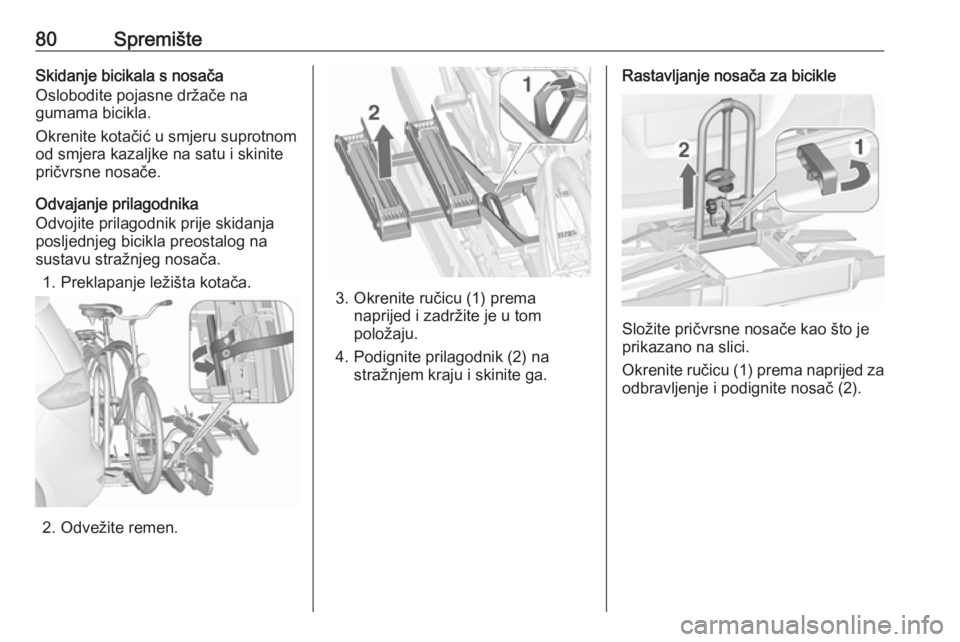 80 Spremište

Skidanje bicikala s nosača
Oslobodite pojasne držače na gumama bicikla.

Okrenite kotačić u smjeru suprotnom od smjera kazaljke na satu i skinite pričvrsne nosače.

Odvajanje prilagodnika
Odvojite prilagodnik prije skidanja posljednjeg bicikla preostalog na sustavu stražnjeg nosača.

1. Preklapanje ležišta kotača.

2. Odvežite remen.

2

1

3. Okrenite ručicu (1) prema naprijed i zadržite je u tom položaju.

4. Podignite prilagodnik (2) na stražnjem kraju i skinite ga.

Rastavljanje nosača za bicikle

2

1

Složite pričvrsne nosače kao što je prikazano na slici.

Okrenite ručicu (1) prema naprijed za odbravljenje i podignite nosač (2).

carmanualsonline.info