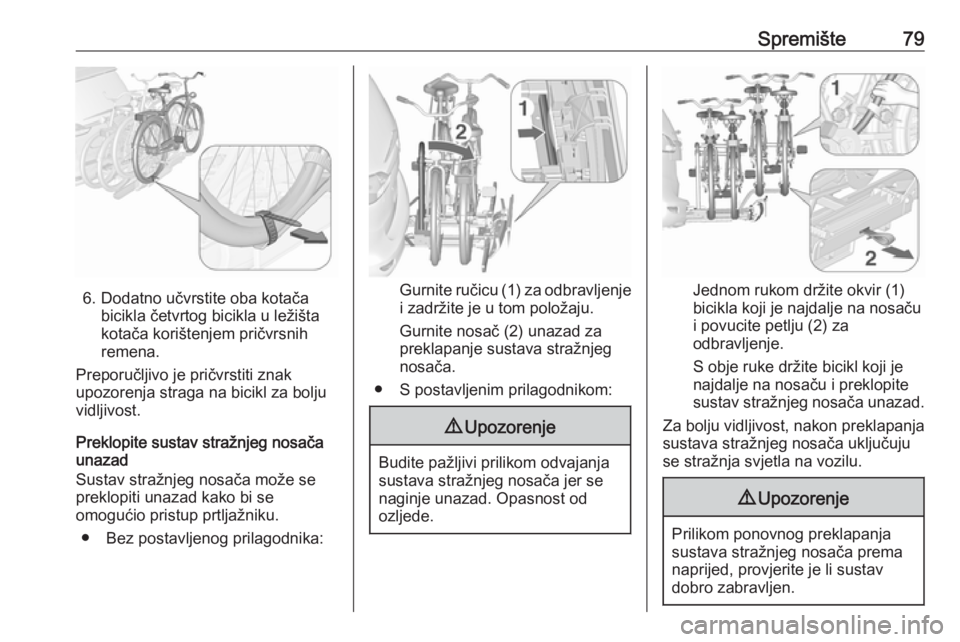 Spremište 79

6. Dodatno učvrstite oba kotača bicikla četvrtog bicikla u ležišta kotača korištenjem pričvrsnih remena.

Preporučljivo je pričvrstiti znak upozorenja straga na bicikl za bolju vidljivost.

Preklopite sustav stražnjeg nosača unazad

Sustav stražnjeg nosača može se preklopiti unazad kako bi se omogućio pristup prtljažniku.

● Bez postavljenog prilagodnika:

2
1

Gurnite ručicu (1) za odbravljenje i zadržite je u tom položaju.

Gurnite nosač (2) unazad za preklapanje sustava stražnjeg nosača.

● S postavljenim prilagodnikom:

⚠ Upozorenje

Budite pažljivi prilikom odvajanja sustava stražnjeg nosača jer se naginje unazad. Opasnost od ozljede.

1
2

Jednom rukom držite okvir (1) bicikla koji je najdalje na nosaču i povucite petlju (2) za odbravljenje.

S obje ruke držite bicikl koji je najdalje na nosaču i preklopite sustav stražnjeg nosača unazad.

Za bolju vidljivost, nakon preklapanja sustava stražnjeg nosača uključuju se stražnja svjetla na vozilu.

⚠ Upozorenje

Prilikom ponovnog preklapanja sustava stražnjeg nosača prema naprijed, provjerite je li sustav dobro zabravljen.

carmanualsonline.info