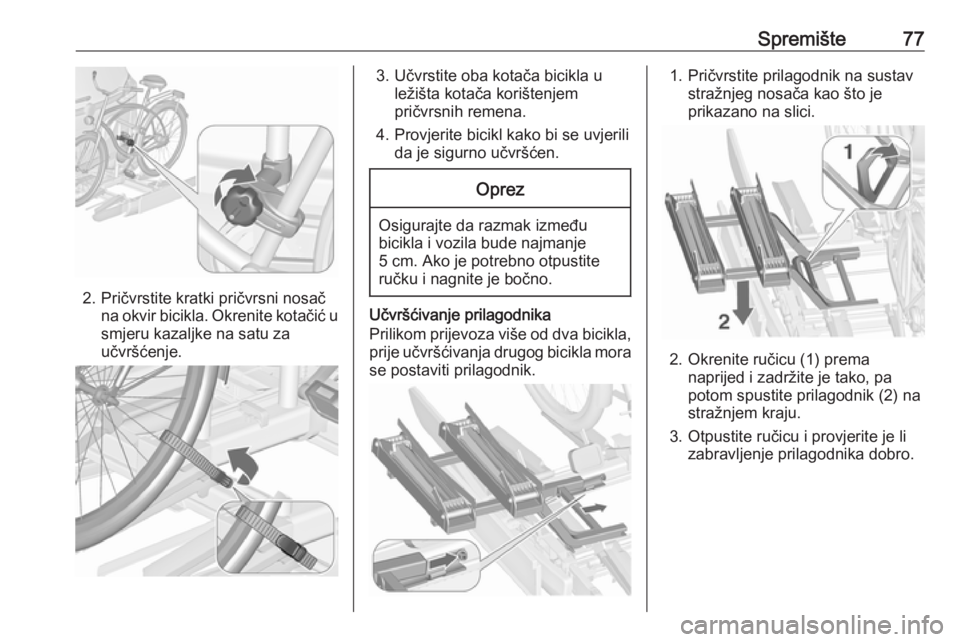 Spremište 77

2. Pričvrstite kratki pričvrsni nosač na okvir bicikla. Okrenite kotačić u smjeru kazaljke na satu za učvršćenje.

3. Učvrstite oba kotača bicikla u ležišta kotača korištenjem pričvrsnih remena.

4. Provjerite bicikl kako bi se uvjerili da je sigurno učvršćen.

Oprez

Osigurajte da razmak između bicikla i vozila bude najmanje 5 cm. Ako je potrebno otpustite ručku i nagnite je bočno.

Učvršćivanje prilagodnika
Prilikom prijevoza više od dva bicikla, prije učvršćivanja drugog bicikla mora se postaviti prilagodnik.

1. Pričvrstite prilagodnik na sustav stražnjeg nosača kao što je prikazano na slici.

1
2

2. Okrenite ručicu (1) prema naprijed i zadržite je tako, pa potom spustite prilagodnik (2) na stražnjem kraju.

3. Otpustite ručicu i provjerite je li zabravljenje prilagodnika dobro.

carmanualsonline.info