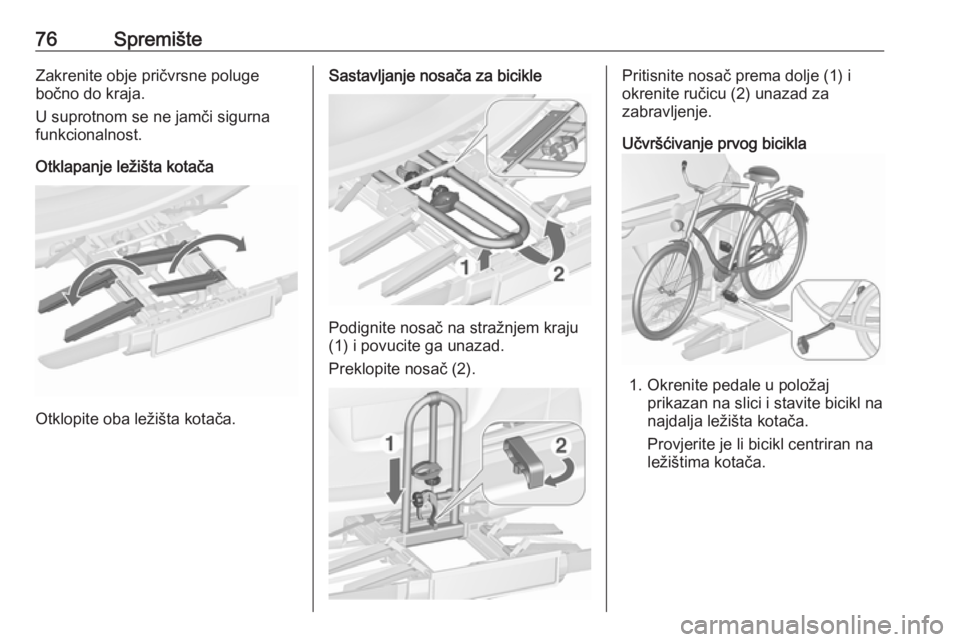 76 Spremište

Zakrenite obje pričvrsne poluge bočno do kraja.

U suprotnom se ne jamči sigurna funkcionalnost.

Otklapanje ležišta kotača

Otklopite oba ležišta kotača.

Sastavljanje nosača za bicikle

1

2

Podignite nosač na stražnjem kraju (1) i povucite ga unazad.

Preklopite nosač (2).

1

2

Pritisnite nosač prema dolje (1) i okrenite ručicu (2) unazad za zabravljenje.

Učvršćivanje prvog bicikla

1. Okrenite pedale u položaj prikazan na slici i stavite bicikl na najdalja ležišta kotača.

Provjerite je li bicikl centriran na ležištima kotača.

carmanualsonline.info