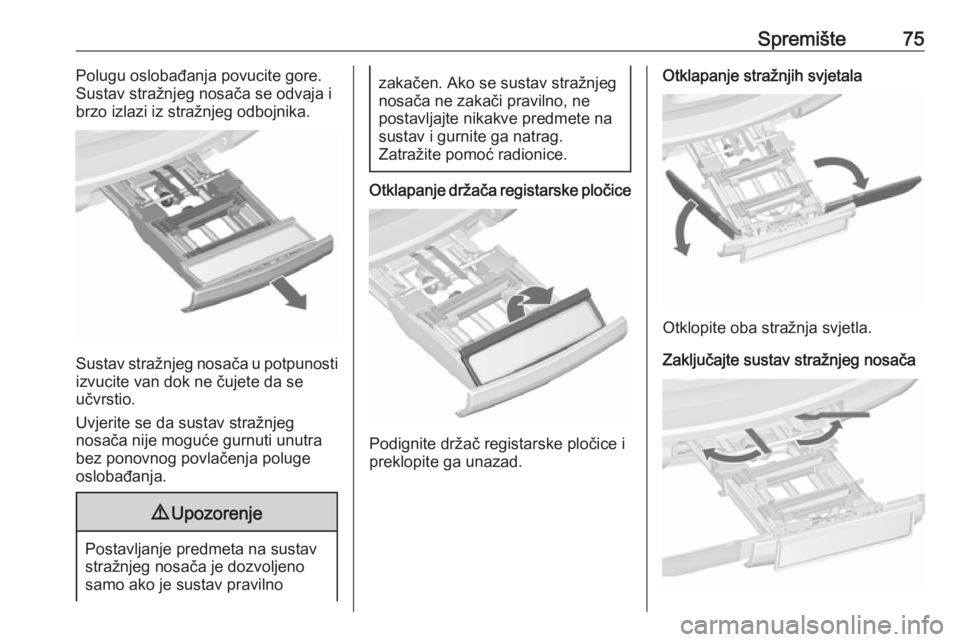 Spremište 75

Polugu oslobađanja povucite gore. Sustav stražnjeg nosača se odvaja i brzo izlazi iz stražnjeg odbojnika.

Sustav stražnjeg nosača u potpunosti izvucite van dok ne čujete da se učvrstio.

Uvjerite se da sustav stražnjeg nosača nije moguće gurnuti unutra bez ponovnog povlačenja poluge oslobađanja.

⚠ Upozorenje

Postavljanje predmeta na sustav stražnjeg nosača je dozvoljeno samo ako je sustav pravilno zakačen. Ako se sustav stražnjeg nosača ne zakači pravilno, ne postavljajte nikakve predmete na sustav i gurnite ga natrag. Zatražite pomoć radionice.

Otklapanje držača registarske pločice

Podignite držač registarske pločice i preklopite ga unazad.

Otklapanje stražnjih svjetala

Otklopite oba stražnja svjetla.

Zaključajte sustav stražnjeg nosača

carmanualsonline.info