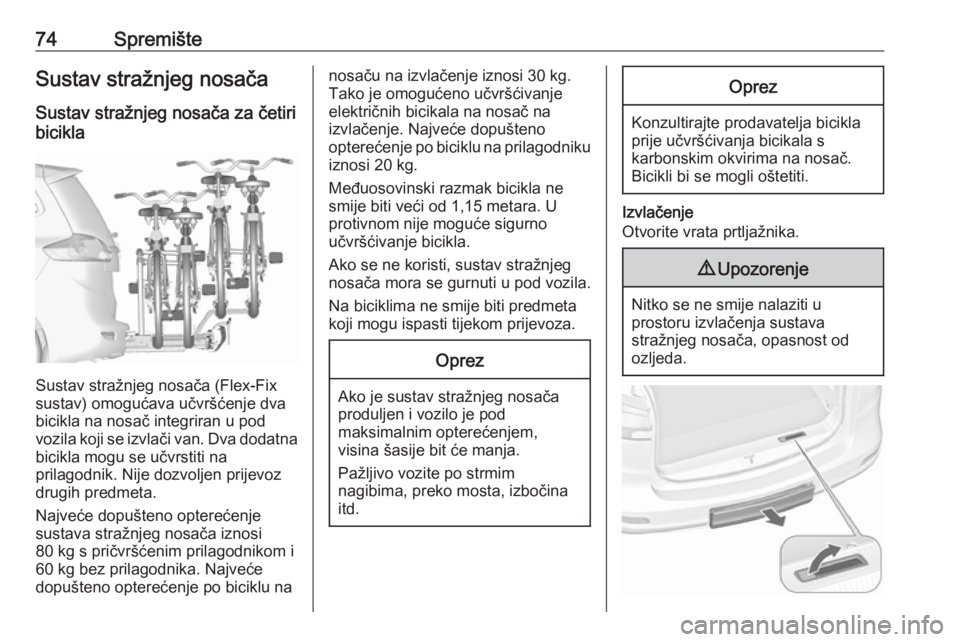 74 Spremište

Sustav stražnjeg nosača

Sustav stražnjeg nosača za četiri bicikla

Sustav stražnjeg nosača (Flex-Fix sustav) omogućava učvršćenje dva bicikla na nosač integriran u pod vozila koji se izvlači van. Dva dodatna bicikla mogu se učvrstiti na prilagodnik. Nije dozvoljen prijevoz drugih predmeta.

Najveće dopušteno opterećenje sustava stražnjeg nosača iznosi 80 kg s pričvršćenim prilagodnikom i 60 kg bez prilagodnika. Najveće dopušteno opterećenje po biciklu na nosaču na izvlačenje iznosi 30 kg. Tako je omogućeno učvršćivanje električnih bicikala na nosač na izvlačenje. Najveće dopušteno opterećenje po biciklu na prilagodniku iznosi 20 kg.

Međuosovinski razmak bicikla ne smije biti veći od 1,15 metara. U protivnom nije moguće sigurno učvršćivanje bicikla.

Ako se ne koristi, sustav stražnjeg nosača mora se gurnuti u pod vozila.

Na biciklima ne smije biti predmeta koji mogu ispasti tijekom prijevoza.

Oprez

Ako je sustav stražnjeg nosača produljen i vozilo je pod maksimalnim opterećenjem, visina šasije bit će manja.

Pažljivo vozite po strmim nagibima, preko mosta, izbočina itd.

Oprez

Konzultirajte prodavatelja bicikla prije učvršćivanja bicikala s karbonskim okvirima na nosač. Bicikli bi se mogli oštetiti.

Izvlačenje
Otvorite vrata prtljažnika.

⚠ Upozorenje

Nitko se ne smije nalaziti u prostoru izvlačenja sustava stražnjeg nosača, opasnost od ozljeda.

carmanualsonline.info