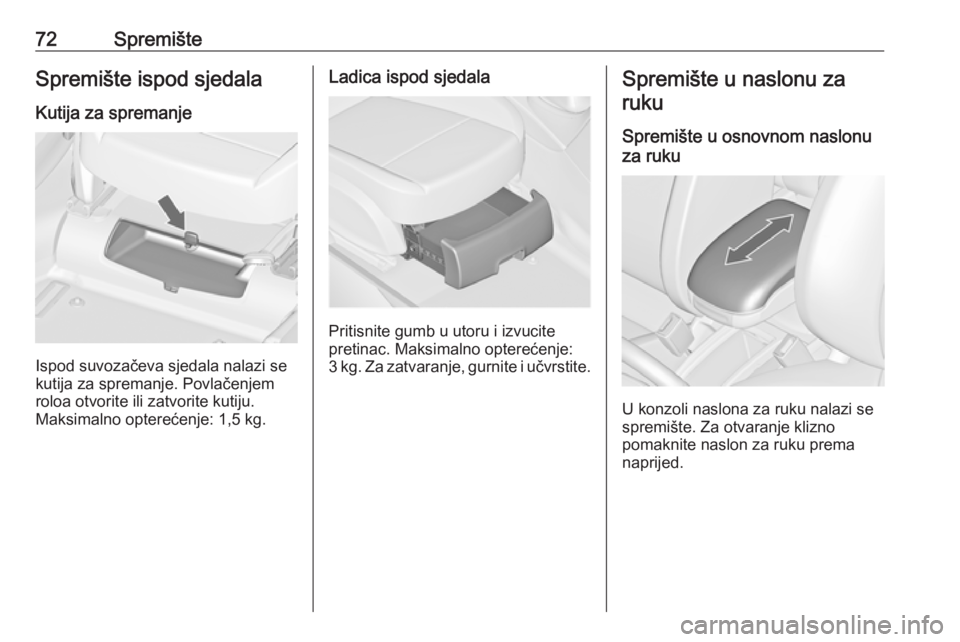 72 Spremište

Spremište ispod sjedala

Kutija za spremanje

Ispod suvozačeva sjedala nalazi se kutija za spremanje. Povlačenjem roloa otvorite ili zatvorite kutiju. Maksimalno opterećenje: 1,5 kg.

Ladica ispod sjedala

Pritisnite gumb u utoru i izvucite pretinac. Maksimalno opterećenje: 3 kg. Za zatvaranje, gurnite i učvrstite.

Spremište u naslonu za ruku

Spremište u osnovnom naslonu za ruku

U konzoli naslona za ruku nalazi se spremište. Za otvaranje klizno pomaknite naslon za ruku prema naprijed.

carmanualsonline.info