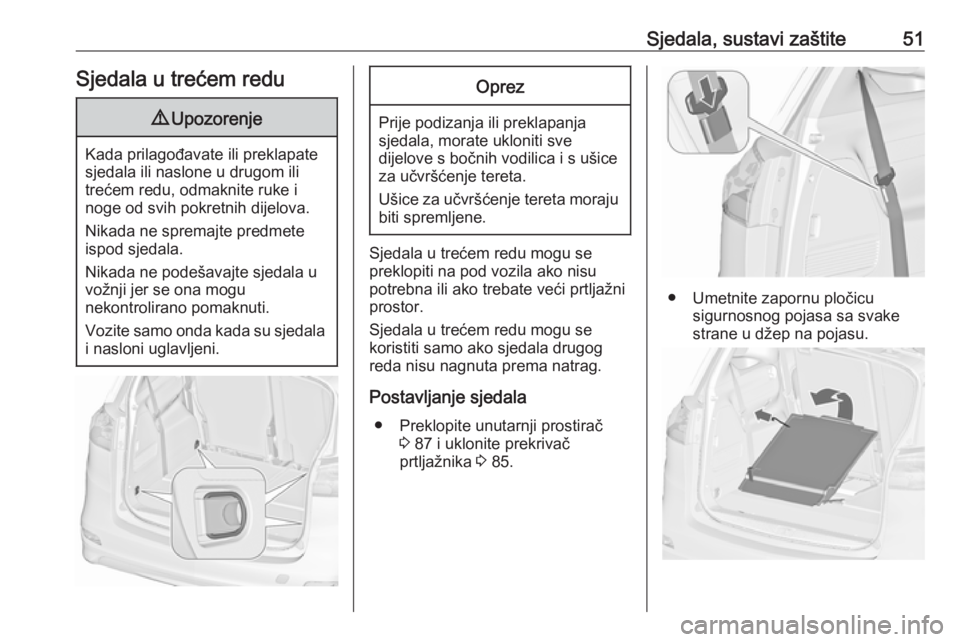 Sjedala, sustavi zaštite 51

Sjedala u trećem redu

⚠ Upozorenje

Kada prilagođavate ili preklapate sjedala ili naslone u drugom ili trećem redu, odmaknite ruke i noge od svih pokretnih dijelova.

Nikada ne spremajte predmete ispod sjedala.

Nikada ne podešavajte sjedala u vožnji jer se ona mogu nekontrolirano pomaknuti.

Vozite samo onda kada su sjedala i nasloni uglavljeni.

Oprez

Prije podizanja ili preklapanja sjedala, morate ukloniti sve dijelove s bočnih vodilica i s ušice za učvršćenje tereta.

Ušice za učvršćenje tereta moraju biti spremljene.

Sjedala u trećem redu mogu se preklopiti na pod vozila ako nisu potrebna ili ako trebate veći prtljažni prostor.

Sjedala u trećem redu mogu se koristiti samo ako sjedala drugog reda nisu nagnuta prema natrag.

Postavljanje sjedala

● Preklopite unutarnji prostirač ⇨ 87 i uklonite prekrivač prtljažnika ⇨ 85.

● Umetnite zapornu pločicu sigurnosnog pojasa sa svake strane u džep na pojasu.

carmanualsonline.info