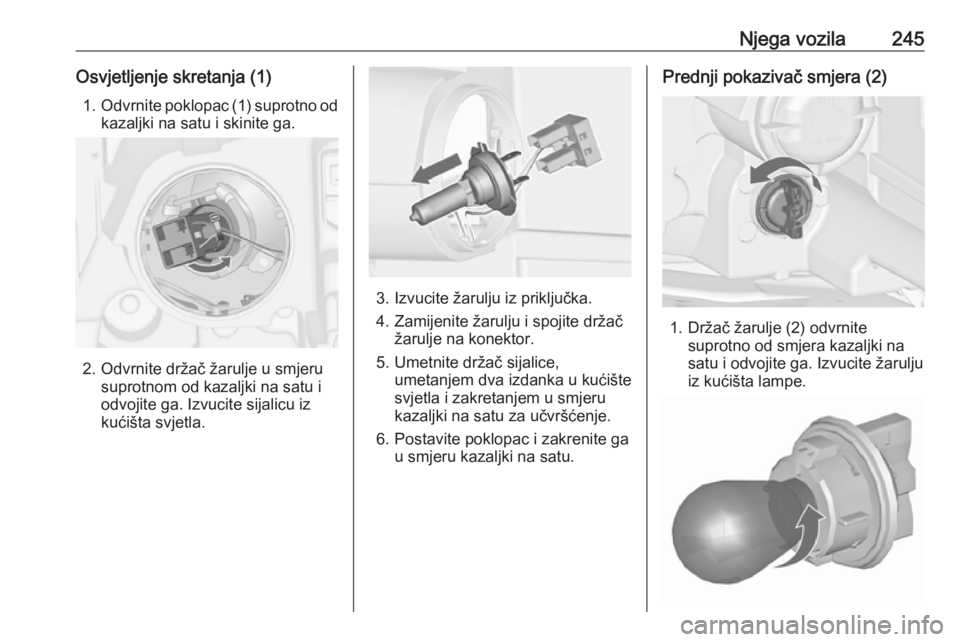 Njega vozila 245

Osvjetljenje skretanja (1)

1. Odvrnite poklopac (1) suprotno od kazaljki na satu i skinite ga.

2. Odvrnite držač žarulje u smjeru suprotnom od kazaljki na satu i odvojite ga. Izvucite sijalicu iz kućišta svjetla.

3. Izvucite žarulju iz priključka.

4. Zamijenite žarulju i spojite držač žarulje na konektor.

5. Umetnite držač sijalice, umetanjem dva izdanka u kućište svjetla i zakretanjem u smjeru kazaljki na satu za učvršćenje.

6. Postavite poklopac i zakrenite ga u smjeru kazaljki na satu.

Prednji pokazivač smjera (2)

1. Držač žarulje (2) odvrnite suprotno od smjera kazaljki na satu i odvojite ga. Izvucite žarulju iz kućišta lampe.

carmanualsonline.info