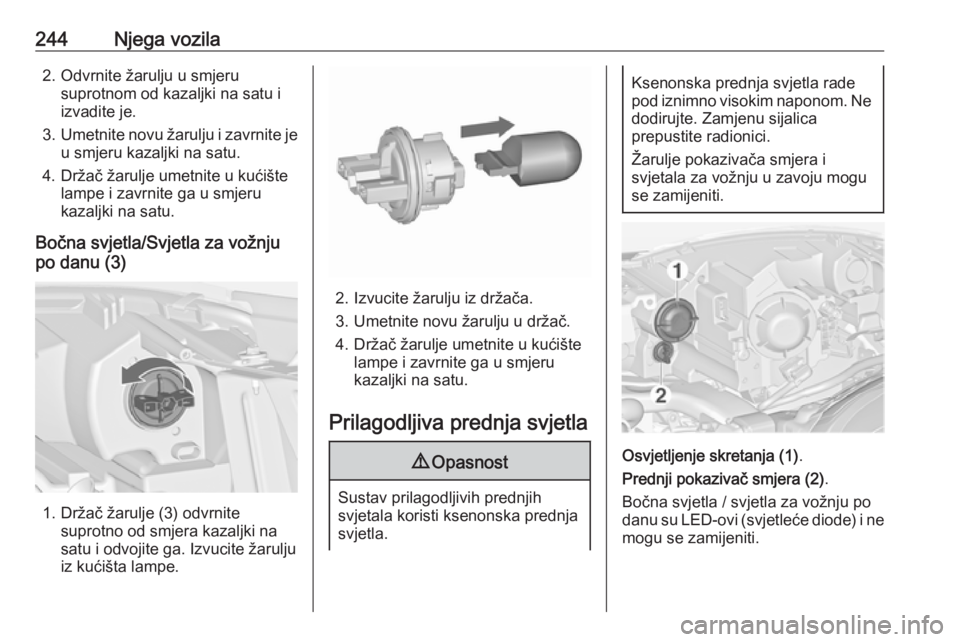 244 Njega vozila

2. Odvrnite žarulju u smjeru suprotnom od kazaljki na satu i izvadite je.

3. Umetnite novu žarulju i zavrnite je u smjeru kazaljki na satu.

4. Držač žarulje umetnite u kućište lampe i zavrnite ga u smjeru kazaljki na satu.

Bočna svjetla/Svjetla za vožnju po danu (3)

1. Držač žarulje (3) odvrnite suprotno od smjera kazaljki na satu i odvojite ga. Izvucite žarulju iz kućišta lampe.

2. Izvucite žarulju iz držača.

3. Umetnite novu žarulju u držač.

4. Držač žarulje umetnite u kućište lampe i zavrnite ga u smjeru kazaljki na satu.

Prilagodljiva prednja svjetla

⚠ Opasnost

Sustav prilagodljivih prednjih svjetala koristi ksenonska prednja svjetla.

Ksenonska prednja svjetla rade pod iznimno visokim naponom. Ne dodirujte. Zamjenu sijalica prepustite radionici.

Žarulje pokazivača smjera i svjetala za vožnju u zavoju mogu se zamijeniti.

1

2

Osvjetljenje skretanja (1).

Prednji pokazivač smjera (2).

Bočna svjetla / svjetla za vožnju po danu su LED-ovi (svjetleće diode) i ne mogu se zamijeniti.

carmanualsonline.info