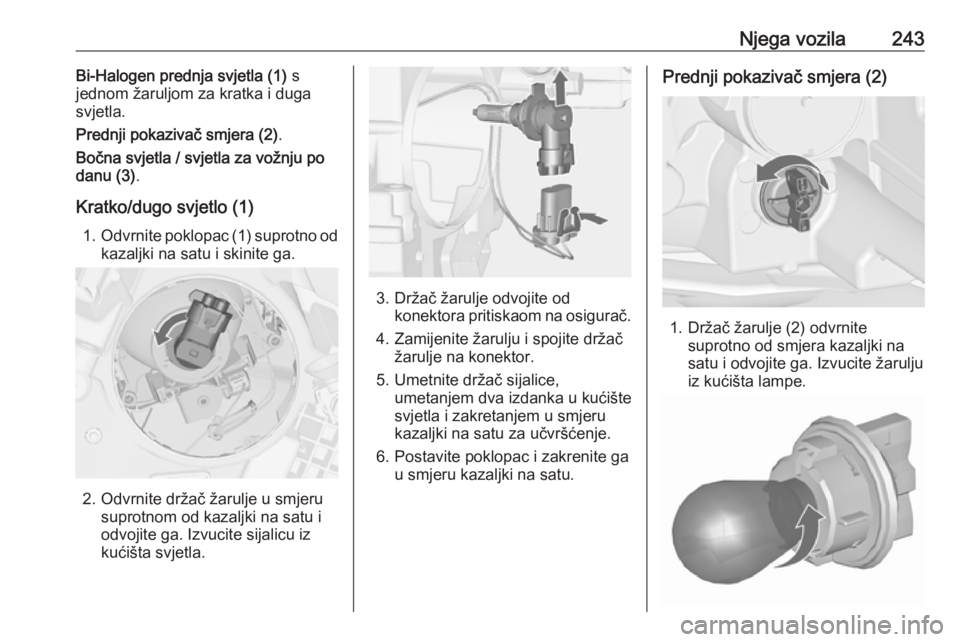 Njega vozila 243

Bi-Halogen prednja svjetla (1) s jednom žaruljom za kratka i duga svjetla.

Prednji pokazivač smjera (2).

Bočna svjetla / svjetla za vožnju po danu (3).

Kratko/dugo svjetlo (1)

1. Odvrnite poklopac (1) suprotno od kazaljki na satu i skinite ga.

2. Odvrnite držač žarulje u smjeru suprotnom od kazaljki na satu i odvojite ga. Izvucite sijalicu iz kućišta svjetla.

3. Držač žarulje odvojite od konektora pritiskaom na osigurač.

4. Zamijenite žarulju i spojite držač žarulje na konektor.

5. Umetnite držač sijalice, umetanjem dva izdanka u kućište svjetla i zakretanjem u smjeru kazaljki na satu za učvršćenje.

6. Postavite poklopac i zakrenite ga u smjeru kazaljki na satu.

Prednji pokazivač smjera (2)

1. Držač žarulje (2) odvrnite suprotno od smjera kazaljki na satu i odvojite ga. Izvucite žarulju iz kućišta lampe.

carmanualsonline.info