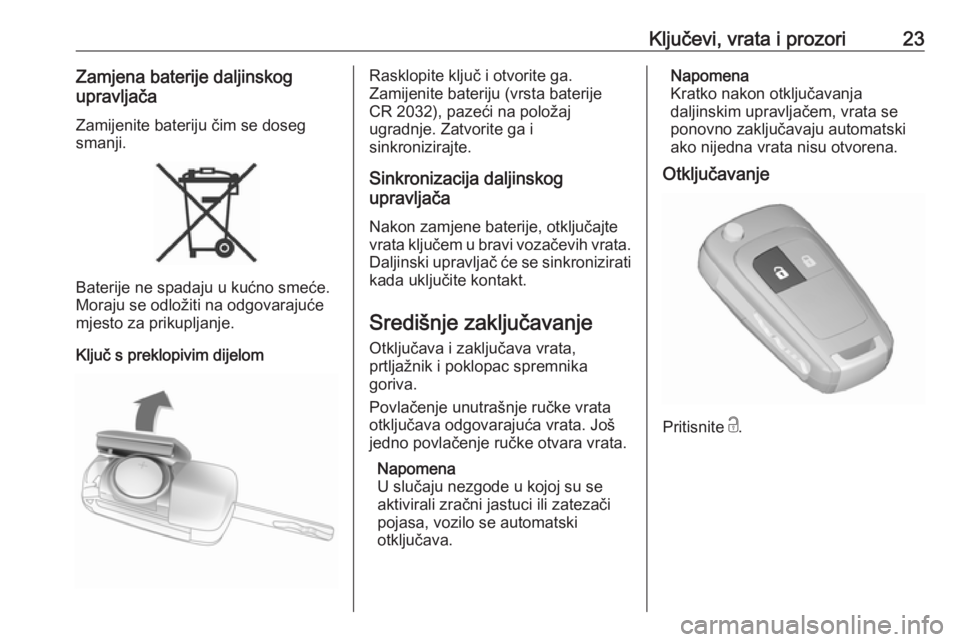 Ključevi, vrata i prozori 23

Zamjena baterije daljinskog upravljača

Zamijenite bateriju čim se doseg smanji.

Baterije ne spadaju u kućno smeće. Moraju se odložiti na odgovarajuće mjesto za prikupljanje.

Ključ s preklopivim dijelom

Rasklopite ključ i otvorite ga. Zamijenite bateriju (vrsta baterije CR 2032), pazeći na položaj ugradnje. Zatvorite ga i sinkronizirajte.

Sinkronizacija daljinskog upravljača

Nakon zamjene baterije, otključajte vrata ključem u bravi vozačevih vrata. Daljinski upravljač će se sinkronizirati kada uključite kontakt.

Središnje zaključavanje

Otključava i zaključava vrata, prtljažnik i poklopac spremnika goriva.

Povlačenje unutrašnje ručke vrata otključava odgovarajuća vrata. Još jedno povlačenje ručke otvara vrata.

Napomena
U slučaju nezgode u kojoj su se aktivirali zračni jastuci ili zatezači pojasa, vozilo se automatski otključava.

Napomena
Kratko nakon otključavanja daljinskim upravljačem, vrata se ponovno zaključavaju automatski ako nijedna vrata nisu otvorena.

Otključavanje

Pritisnite .

carmanualsonline.info