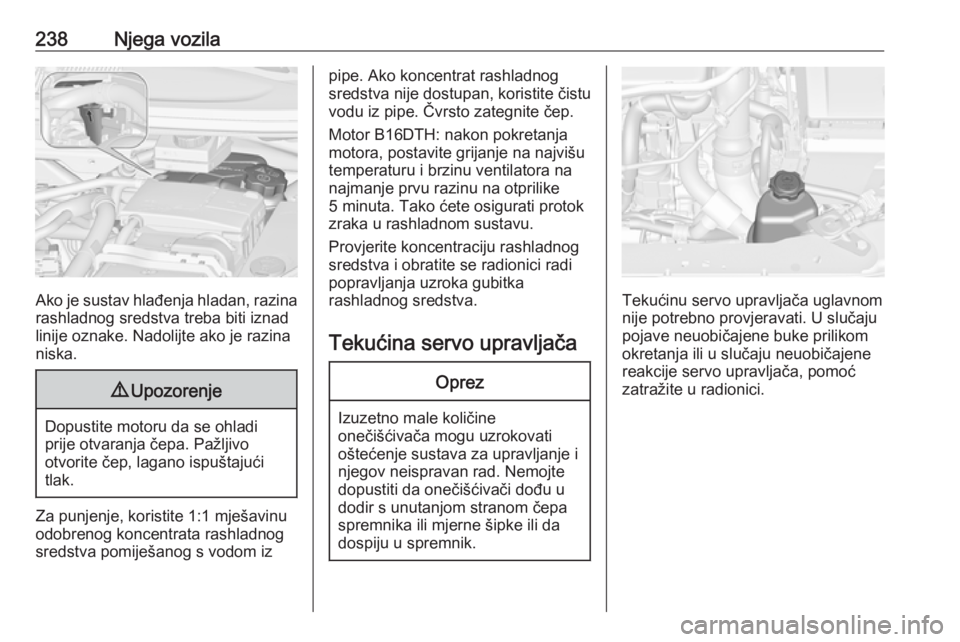 238 Njega vozila

Ako je sustav hlađenja hladan, razina rashladnog sredstva treba biti iznad linije oznake. Nadolijte ako je razina niska.

⚠ Upozorenje

Dopustite motoru da se ohladi prije otvaranja čepa. Pažljivo otvorite čep, lagano ispuštajući tlak.

Za punjenje, koristite 1:1 mješavinu odobrenog koncentrata rashladnog sredstva pomiješanog s vodom iz pipe. Ako koncentrat rashladnog sredstva nije dostupan, koristite čistu vodu iz pipe. Čvrsto zategnite čep.

Motor B16DTH: nakon pokretanja motora, postavite grijanje na najvišu temperaturu i brzinu ventilatora na najmanje prvu razinu na otprilike 5 minuta. Tako ćete osigurati protok zraka u rashladnom sustavu.

Provjerite koncentraciju rashladnog sredstva i obratite se radionici radi popravljanja uzroka gubitka rashladnog sredstva.

Tekućina servo upravljača

Oprez

Izuzetno male količine onečišćivača mogu uzrokovati oštećenje sustava za upravljanje i njegov neispravan rad. Nemojte dopustiti da onečišćivači dođu u dodir s unutanjom stranom čepa spremnika ili mjerne šipke ili da dospiju u spremnik.

Tekućinu servo upravljača uglavnom nije potrebno provjeravati. U slučaju pojave neuobičajene buke prilikom okretanja ili u slučaju neuobičajene reakcije servo upravljača, pomoć zatražite u radionici.

carmanualsonline.info