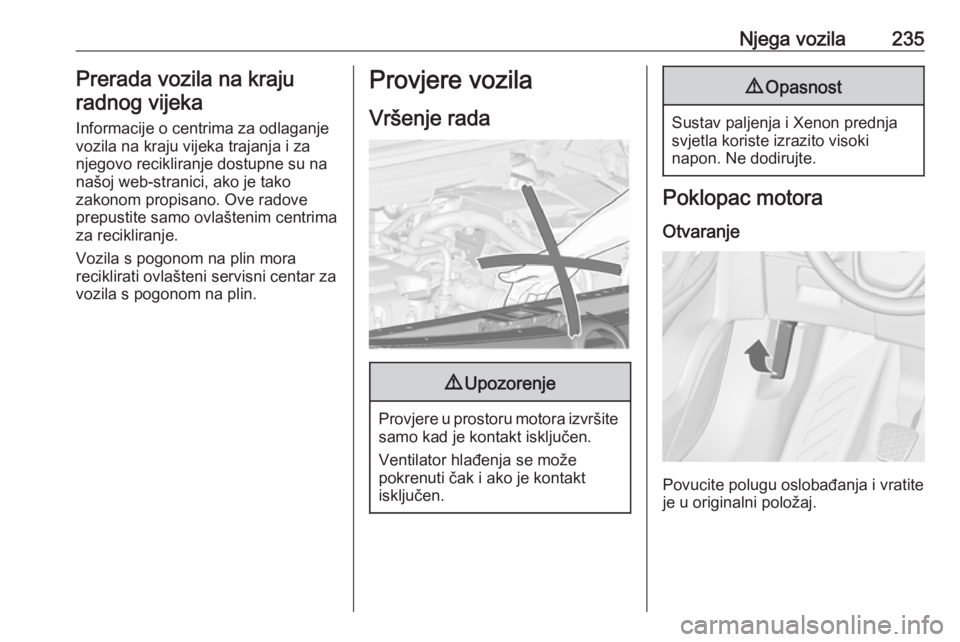 Njega vozila 235

Prerada vozila na kraju radnog vijeka

Informacije o centrima za odlaganje vozila na kraju vijeka trajanja i za njegovo recikliranje dostupne su na našoj web-stranici, ako je tako zakonom propisano. Ove radove prepustite samo ovlaštenim centrima za recikliranje.

Vozila s pogonom na plin mora reciklirati ovlašteni servisni centar za vozila s pogonom na plin.

Provjere vozila

Vršenje rada

⚠ Upozorenje

Provjere u prostoru motora izvršite samo kad je kontakt isključen.

Ventilator hlađenja se može pokrenuti čak i ako je kontakt isključen.

⚠ Opasnost

Sustav paljenja i Xenon prednja svjetla koriste izrazito visoki napon. Ne dodirujte.

Poklopac motora

Otvaranje

Povucite polugu oslobađanja i vratite je u originalni položaj.

carmanualsonline.info