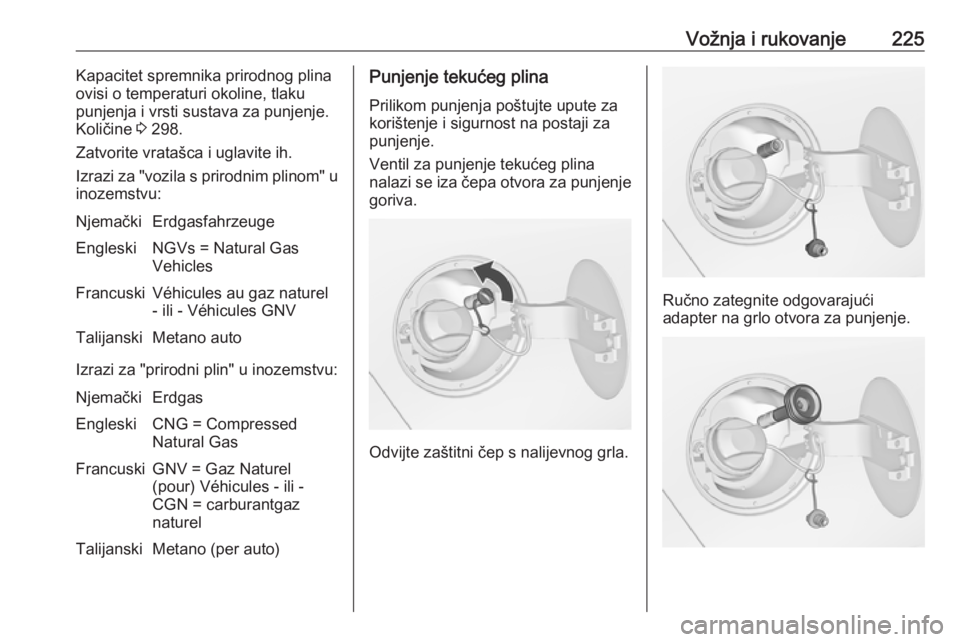 Vožnja i rukovanje 225

Kapacitet spremnika prirodnog plina ovisi o temperaturi okoline, tlaku punjenja i vrsti sustava za punjenje. Količine ⇨ 298.

Zatvorite vratašca i uglavite ih.

Izrazi za "vozila s prirodnim plinom" u inozemstvu:

| Njemački | Erdgasfahrzeuge |
|---|---|
| Engleski | NGVs = Natural Gas Vehicles |
| Francuski | Véhicules au gaz naturel - ili - Véhicules GNV |
| Talijanski | Metano auto |

Izrazi za "prirodni plin" u inozemstvu:

| Njemački | Erdgas |
|---|---|
| Engleski | CNG = Compressed Natural Gas |
| Francuski | GNV = Gaz Naturel (pour) Véhicules - ili - CGN = carburantgaz naturel |
| Talijanski | Metano (per auto) |

Punjenje tekućeg plina

Prilikom punjenja poštujte upute za korištenje i sigurnost na postaji za punjenje.

Ventil za punjenje tekućeg plina nalazi se iza čepa otvora za punjenje goriva.

Odvijte zaštitni čep s nalijevnog grla.

Ručno zategnite odgovarajući adapter na grlo otvora za punjenje.

carmanualsonline.info