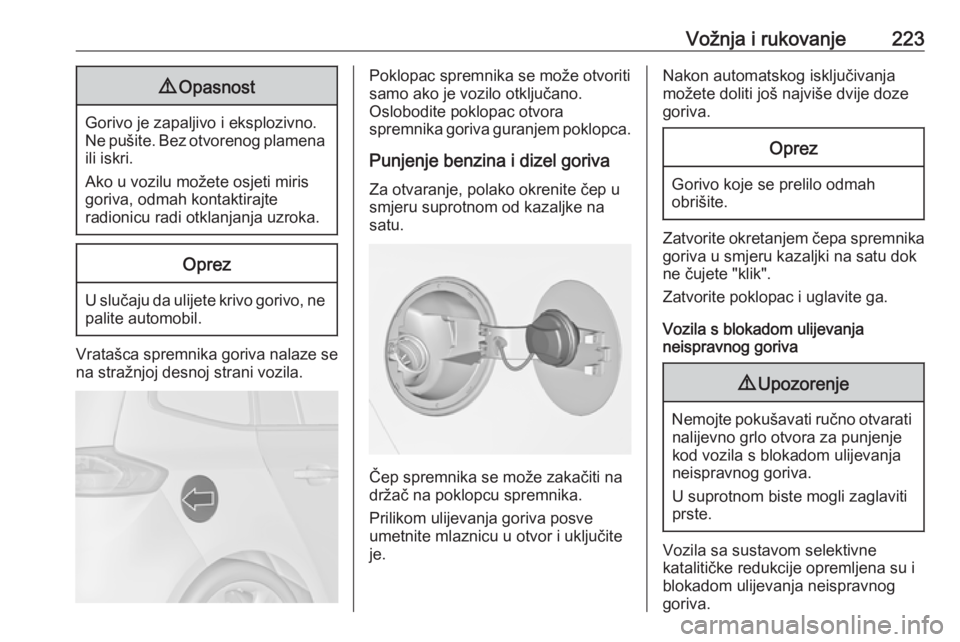 Vožnja i rukovanje 223

⚠ Opasnost

Gorivo je zapaljivo i eksplozivno. Ne pušite. Bez otvorenog plamena ili iskri.

Ako u vozilu možete osjeti miris goriva, odmah kontaktirajte radionicu radi otklanjanja uzroka.

Oprez

U slučaju da ulijete krivo gorivo, ne palite automobil.

Vratašca spremnika goriva nalaze se na stražnjoj desnoj strani vozila.

Poklopac spremnika se može otvoriti samo ako je vozilo otključano. Oslobodite poklopac otvora spremnika goriva guranjem poklopca.

Punjenje benzina i dizel goriva

Za otvaranje, polako okrenite čep u smjeru suprotnom od kazaljke na satu.

Čep spremnika se može zakačiti na držač na poklopcu spremnika.

Prilikom ulijevanja goriva posve umetnite mlaznicu u otvor i uključite je.

Nakon automatskog isključivanja možete doliti još najviše dvije doze goriva.

Oprez

Gorivo koje se prelilo odmah obrišite.

Zatvorite okretanjem čepa spremnika goriva u smjeru kazaljki na satu dok ne čujete "klik".

Zatvorite poklopac i uglavite ga.

Vozila s blokadom ulijevanja neispravnog goriva

⚠ Upozorenje

Nemojte pokušavati ručno otvarati nalijevno grlo otvora za punjenje kod vozila s blokadom ulijevanja neispravnog goriva.

U suprotnom biste mogli zaglaviti prste.

Vozila sa sustavom selektivne katalitičke redukcije opremljena su i blokadom ulijevanja neispravnog goriva.

carmanualsonline.info