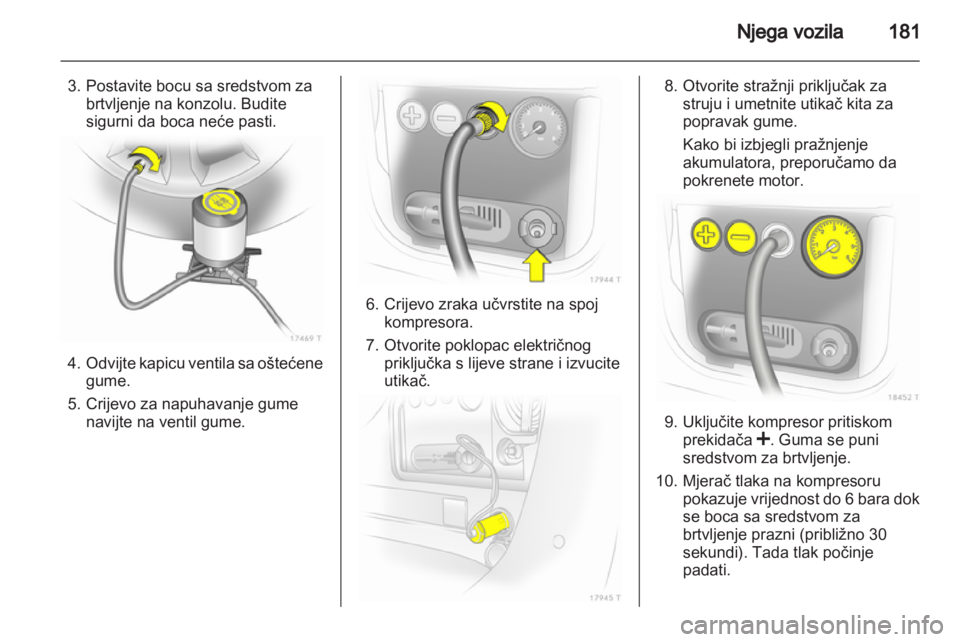 Njega vozila 181

3. Postavite bocu sa sredstvom za brtvljenje na konzolu. Budite sigurni da boca neće pasti.

17469 T

4. Odvijte kapicu ventila sa oštećene gume.

5. Crijevo za napuhavanje gume navijte na ventil gume.

17944 T

6. Crijevo zraka učvrstite na spoj kompresora.

7. Otvorite poklopac električnog priključka s lijeve strane i izvucite utikač.

17945 T

8. Otvorite stražnji priključak za struju i umetnite utikač kita za popravak gume.

Kako bi izbjegli pražnjenje akumulatora, preporučamo da pokrenete motor.

18452 T

9. Uključite kompresor pritiskom prekidača +. Guma se puni sredstvom za brtvljenje.

10. Mjerač tlaka na kompresoru pokazuje vrijednost do 6 bara dok se boca sa sredstvom za brtvljenje prazni (približno 30 sekundi). Tada tlak počinje padati.

carmanualsonline.info