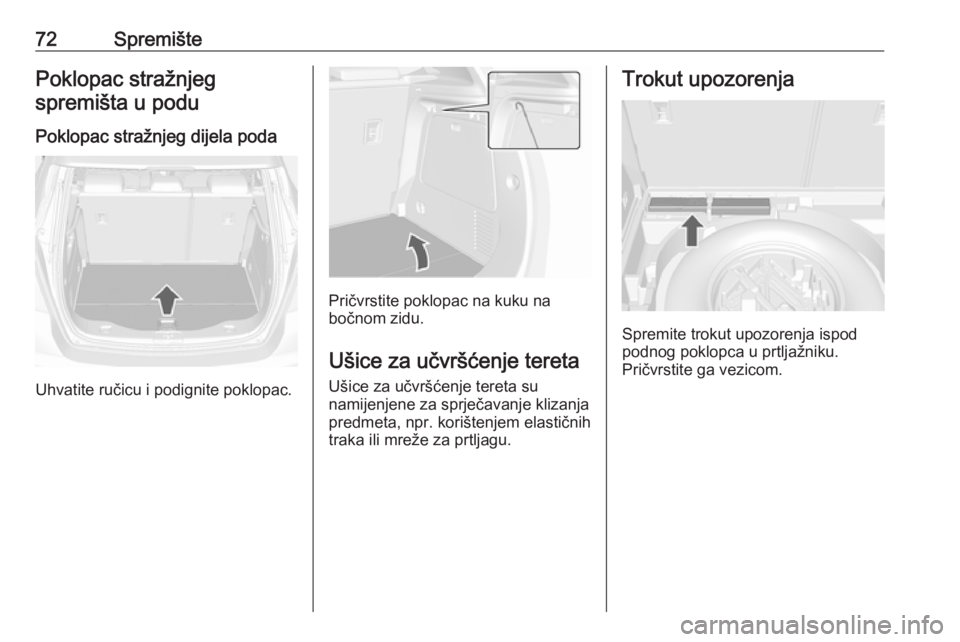 72 Spremište

Poklopac stražnjeg spremišta u podu

Poklopac stražnjeg dijela poda

Uhvatite ručicu i podignite poklopac.

Pričvrstite poklopac na kuku na bočnom zidu.

Ušice za učvršćenje tereta

Ušice za učvršćenje tereta su namijenjene za sprječavanje klizanja predmeta, npr. korištenjem elastičnih traka ili mreže za prtljagu.

Trokut upozorenja

Spremite trokut upozorenja ispod podnog poklopca u prtljažniku. Pričvrstite ga vezicom.

carmanualsonline.info