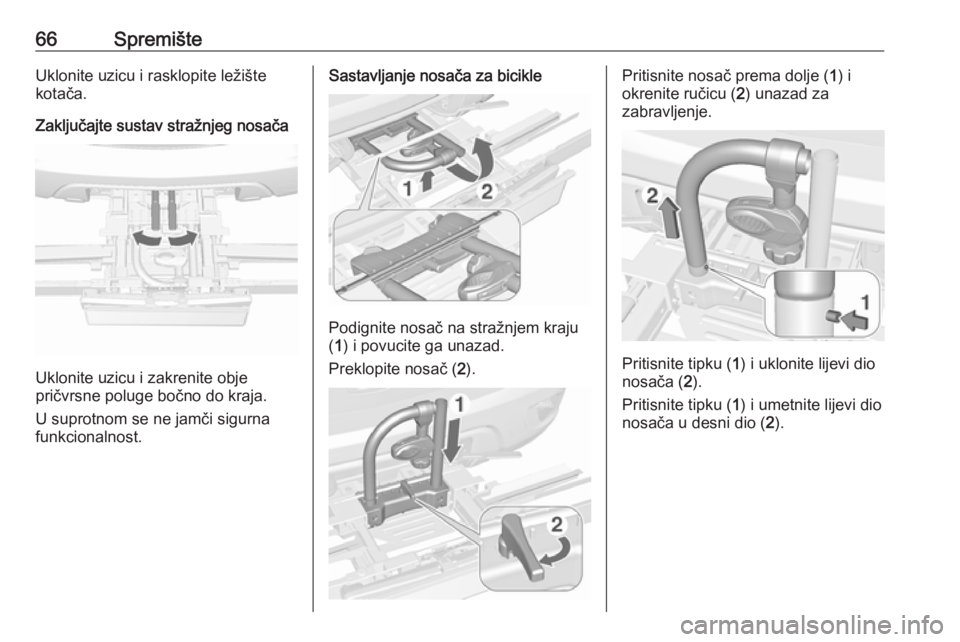 66 Spremište

Uklonite uzicu i rasklopite ležište kotača.

Zaključajte sustav stražnjeg nosača

Uklonite uzicu i zakrenite obje pričvrsne poluge bočno do kraja.

U suprotnom se ne jamči sigurna funkcionalnost.

Sastavljanje nosača za bicikle

1 2

Podignite nosač na stražnjem kraju (1) i povucite ga unazad.

Preklopite nosač (2).

1

2

Pritisnite nosač prema dolje (1) i okrenite ručicu (2) unazad za zabravljenje.

2

1

Pritisnite tipku (1) i uklonite lijevi dio nosača (2).

Pritisnite tipku (1) i umetnite lijevi dio nosača u desni dio (2).

carmanualsonline.info