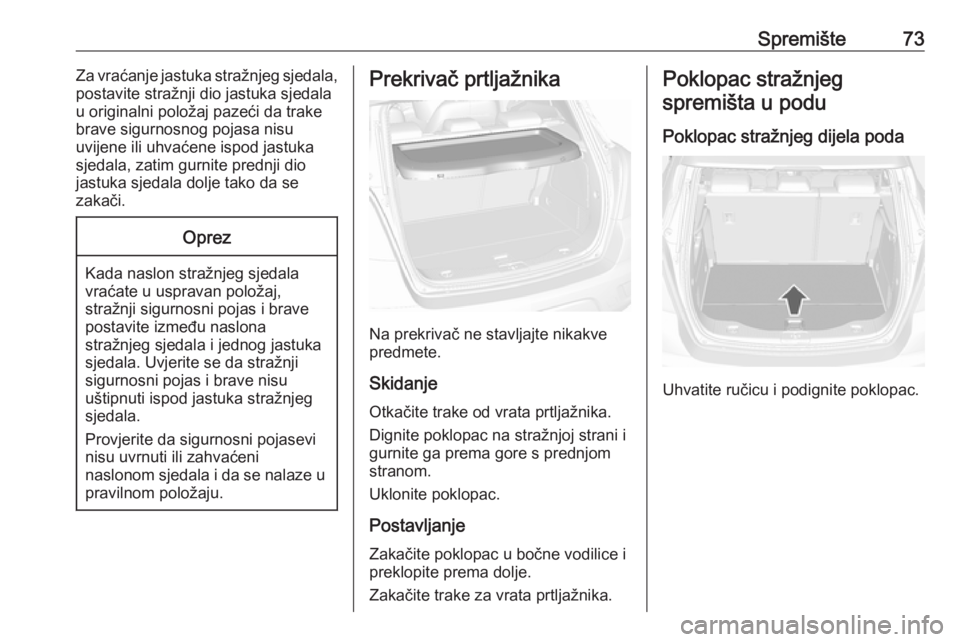 Spremište 73

Za vraćanje jastuka stražnjeg sjedala, postavite stražnji dio jastuka sjedala u originalni položaj pazeći da trake brave sigurnosnog pojasa nisu uvijene ili uhvaćene ispod jastuka sjedala, zatim gurnite prednji dio jastuka sjedala dolje tako da se zakači.

Oprez

Kada naslon stražnjeg sjedala vraćate u uspravan položaj, stražnji sigurnosni pojas i brave postavite između naslona stražnjeg sjedala i jednog jastuka sjedala. Uvjerite se da stražnji sigurnosni pojas i brave nisu uštipnuti ispod jastuka stražnjeg sjedala.

Provjerite da sigurnosni pojasevi nisu uvrnuti ili zahvaćeni naslonom sjedala i da se nalaze u pravilnom položaju.

Prekrivač prtljažnika

Na prekrivač ne stavljajte nikakve predmete.

Skidanje

Otkačite trake od vrata prtljažnika.

Dignite poklopac na stražnjoj strani i gurnite ga prema gore s prednjom stranom.

Uklonite poklopac.

Postavljanje

Zakačite poklopac u bočne vodilice i preklopite prema dolje.

Zakačite trake za vrata prtljažnika.

Poklopac stražnjeg spremišta u podu

Poklopac stražnjeg dijela poda

Uhvatite ručicu i podignite poklopac.

carmanualsonline.info