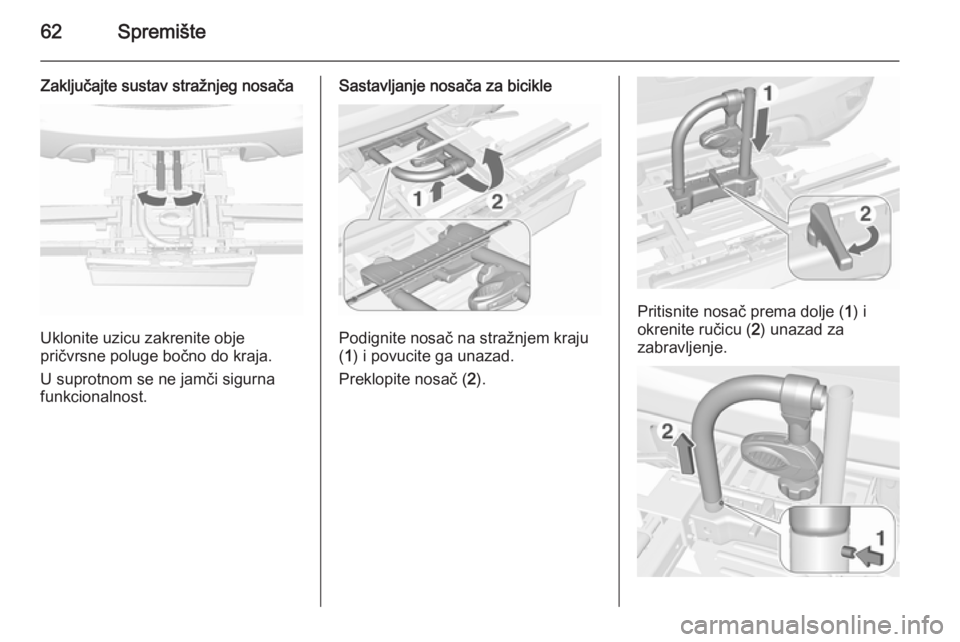 62 Spremište

Zaključajte sustav stražnjeg nosača

Uklonite uzicu zakrenite obje pričvrsne poluge bočno do kraja.

U suprotnom se ne jamči sigurna funkcionalnost.

Sastavljanje nosača za bicikle

1 2

Podignite nosač na stražnjem kraju (1) i povucite ga unazad.

Preklopite nosač (2).

1 2

Pritisnite nosač prema dolje (1) i okrenite ručicu (2) unazad za zabravljenje.

2 1

carmanualsonline.info