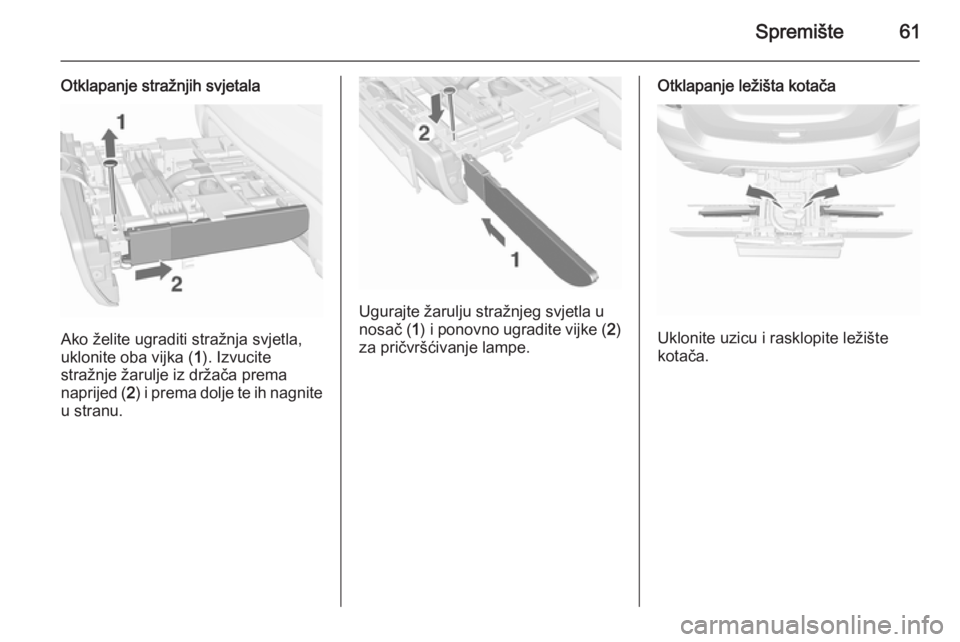 Spremište 61

Otklapanje stražnjih svjetala

1

2

Ako želite ugraditi stražnja svjetla, uklonite oba vijka (1). Izvucite stražnje žarulje iz držača prema naprijed (2) i prema dolje te ih nagnite u stranu.

2

1

Ugurajte žarulju stražnjeg svjetla u nosač (1) i ponovno ugradite vijke (2) za pričvršćivanje lampe.

Otklapanje ležišta kotača

Uklonite uzicu i rasklopite ležište kotača.

carmanualsonline.info