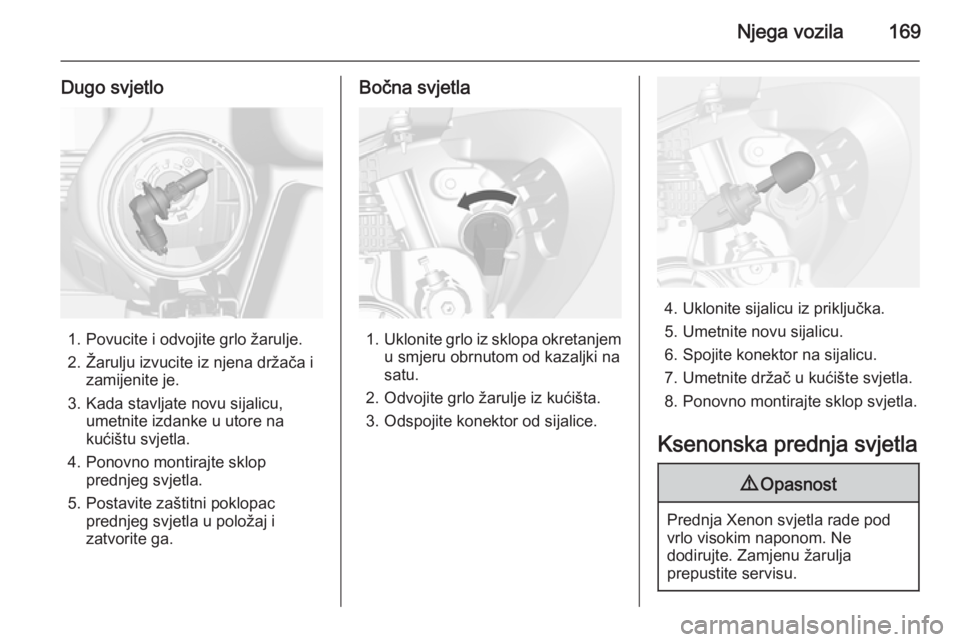 Njega vozila 169

Dugo svjetlo

1. Povucite i odvojite grlo žarulje.
2. Žarulju izvucite iz njena držača i zamijenite je.
3. Kada stavljate novu sijalicu, umetnite izdanke u utore na kućištu svjetla.
4. Ponovno montirajte sklop prednjeg svjetla.
5. Postavite zaštitni poklopac prednjeg svjetla u položaj i zatvorite ga.

Bočna svjetla

1. Uklonite grlo iz sklopa okretanjem u smjeru obrnutom od kazaljki na satu.
2. Odvojite grlo žarulje iz kućišta.
3. Odspojite konektor od sijalice.

4. Uklonite sijalicu iz priključka.
5. Umetnite novu sijalicu.
6. Spojite konektor na sijalicu.
7. Umetnite držač u kućište svjetla.
8. Ponovno montirajte sklop svjetla.

Ksenonska prednja svjetla

⚠ Opasnost

Prednja Xenon svjetla rade pod vrlo visokim naponom. Ne dodirujte. Zamjenu žarulja prepustite servisu.

carmanualsonline.info