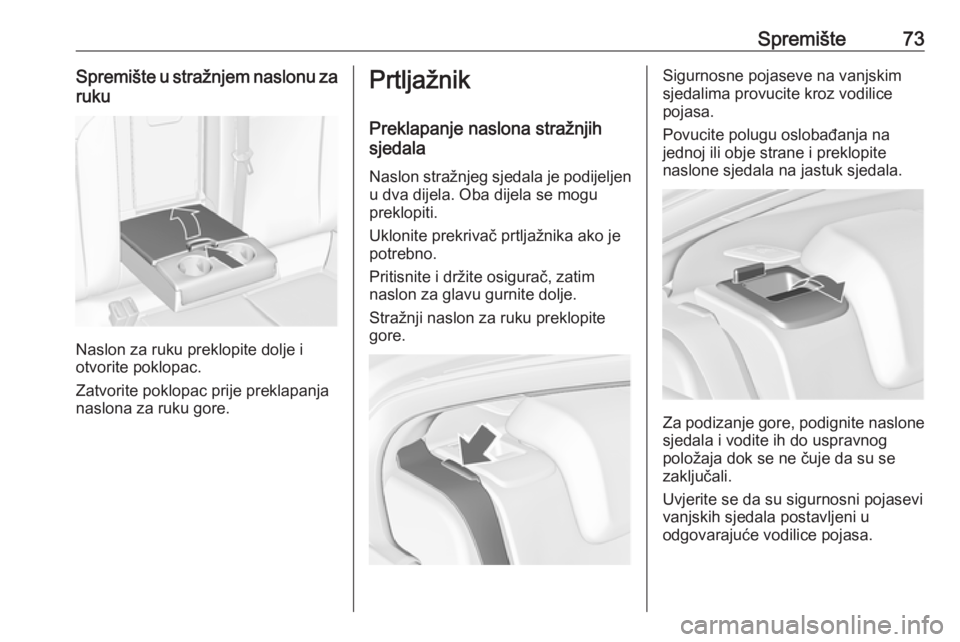 Spremište 73

Spremište u stražnjem naslonu za ruku

Naslon za ruku preklopite dolje i otvorite poklopac.

Zatvorite poklopac prije preklapanja naslona za ruku gore.

Prtljažnik

Preklapanje naslona stražnjih sjedala

Naslon stražnjeg sjedala je podijeljen u dva dijela. Oba dijela se mogu preklopiti.

Uklonite prekrivač prtljažnika ako je potrebno.

Pritisnite i držite osigurač, zatim naslon za glavu gurnite dolje.

Stražnji naslon za ruku preklopite gore.

Sigurnosne pojaseve na vanjskim sjedalima provucite kroz vodilice pojasa.

Povucite polugu oslobađanja na jednoj ili obje strane i preklopite naslone sjedala na jastuk sjedala.

Za podizanje gore, podignite naslone sjedala i vodite ih do uspravnog položaja dok se ne čuje da su se zaključali.

Uvjerite se da su sigurnosni pojasevi vanjskih sjedala postavljeni u odgovarajuće vodilice pojasa.

carmanualsonline.info