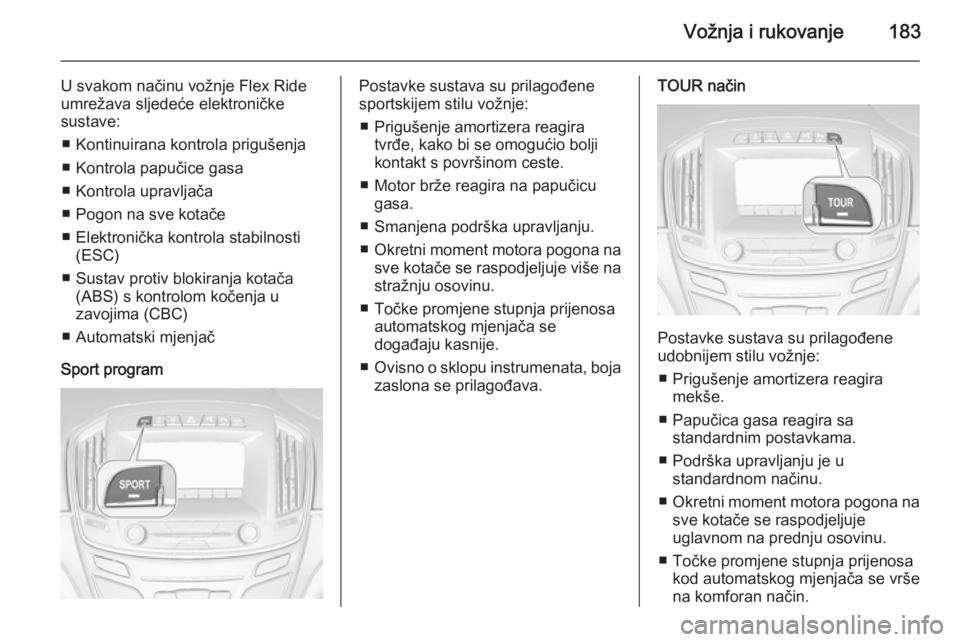 Vožnja i rukovanje 183

U svakom načinu vožnje Flex Ride umrežava sljedeće elektroničke sustave:
■ Kontinuirana kontrola prigušenja
■ Kontrola papučice gasa
■ Kontrola upravljača
■ Pogon na sve kotače
■ Elektronička kontrola stabilnosti (ESC)
■ Sustav protiv blokiranja kotača (ABS) s kontrolom kočenja u zavojima (CBC)
■ Automatski mjenjač

Sport program

SPORT

Postavke sustava su prilagođene sportskijem stilu vožnje:
■ Prigušenje amortizera reagira tvrđe, kako bi se omogućio bolji kontakt s površinom ceste.
■ Motor brže reagira na papučicu gasa.
■ Smanjena podrška upravljanju.
■ Okretni moment motora pogona na sve kotače se raspodjeljuje više na stražnju osovinu.
■ Točke promjene stupnja prijenosa automatskog mjenjača se događaju kasnije.
■ Ovisno o sklopu instrumenata, boja zaslona se prilagođava.

TOUR način

TOUR

Postavke sustava su prilagođene udobnijem stilu vožnje:
■ Prigušenje amortizera reagira mekše.
■ Papučica gasa reagira sa standardnim postavkama.
■ Podrška upravljanju je u standardnom načinu.
■ Okretni moment motora pogona na sve kotače se raspodjeljuje uglavnom na prednju osovinu.
■ Točke promjene stupnja prijenosa kod automatskog mjenjača se vrše na komforan način.

carmanualsonline.info