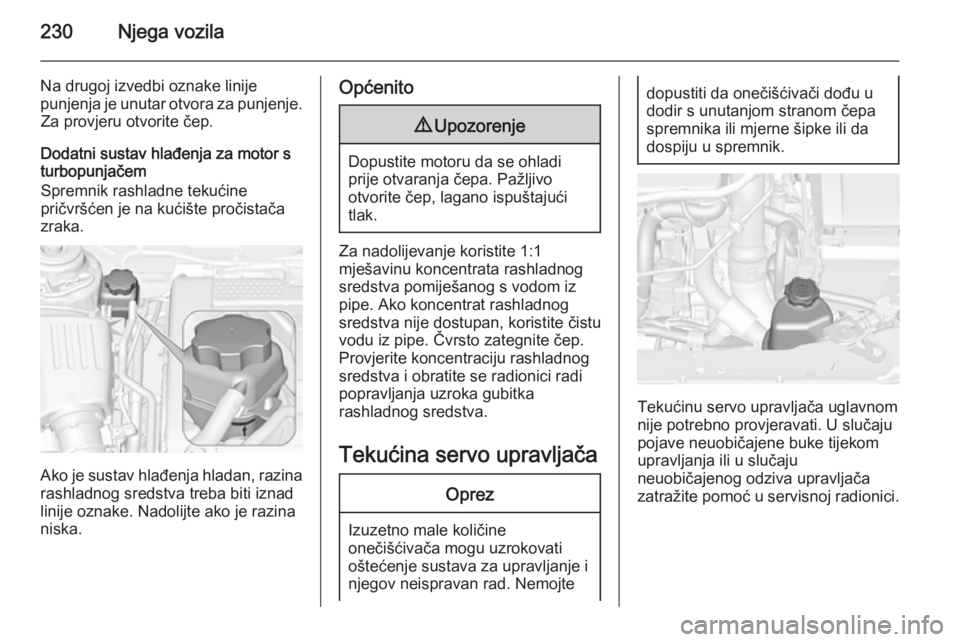 230 Njega vozila

Na drugoj izvedbi oznake linije punjenja je unutar otvora za punjenje. Za provjeru otvorite čep.

Dodatni sustav hlađenja za motor s turbopunjačem
Spremnik rashladne tekućine pričvršćen je na kućište pročistača zraka.

Ako je sustav hlađenja hladan, razina rashladnog sredstva treba biti iznad linije oznake. Nadolijte ako je razina niska.

Općenito

⚠ Upozorenje

Dopustite motoru da se ohladi prije otvaranja čepa. Pažljivo otvorite čep, lagano ispuštajući tlak.

Za nadolijevanje koristite 1:1 mješavinu koncentrata rashladnog sredstva pomiješanog s vodom iz pipe. Ako koncentrat rashladnog sredstva nije dostupan, koristite čistu vodu iz pipe. Čvrsto zategnite čep. Provjerite koncentraciju rashladnog sredstva i obratite se radionici radi popravljanja uzroka gubitka rashladnog sredstva.

Tekućina servo upravljača

Oprez

Izuzetno male količine onečišćivača mogu uzrokovati oštećenje sustava za upravljanje i njegov neispravan rad. Nemojte dopustiti da onečišćivači dođu u dodir s unutanjom stranom čepa spremnika ili mjerne šipke ili da dospiju u spremnik.

Tekućinu servo upravljača uglavnom nije potrebno provjeravati. U slučaju pojave neuobičajene buke tijekom upravljanja ili u slučaju neuobičajenog odziva upravljača zatražite pomoć u servisnoj radionici.

carmanualsonline.info