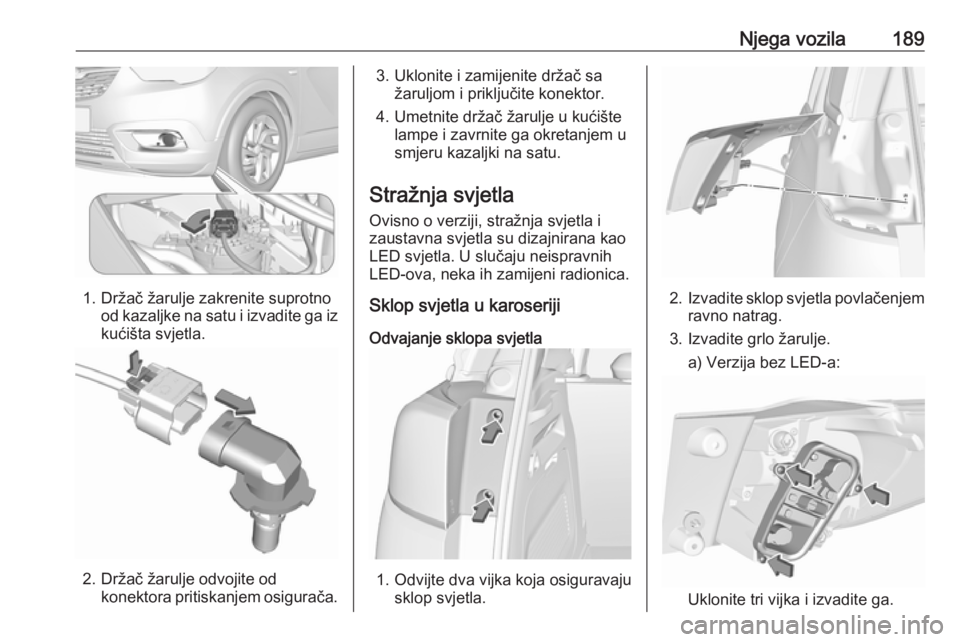 Njega vozila 189

1. Držač žarulje zakrenite suprotno od kazaljke na satu i izvadite ga iz kućišta svjetla.

2. Držač žarulje odvojite od konektora pritiskanjem osigurača.

3. Uklonite i zamijenite držač sa žaruljom i priključite konektor.

4. Umetnite držač žarulje u kućište lampe i zavrnite ga okretanjem u smjeru kazaljki na satu.

Stražnja svjetla

Ovisno o verziji, stražnja svjetla i zaustavna svjetla su dizajnirana kao LED svjetla. U slučaju neispravnih LED-ova, neka ih zamijeni radionica.

Sklop svjetla u karoseriji

Odvajanje sklopa svjetla

1. Odvijte dva vijka koja osiguravaju sklop svjetla.

2. Izvadite sklop svjetla povlačenjem ravno natrag.

3. Izvadite grlo žarulje.

a) Verzija bez LED-a:

Uklonite tri vijka i izvadite ga.

carmanualsonline.info