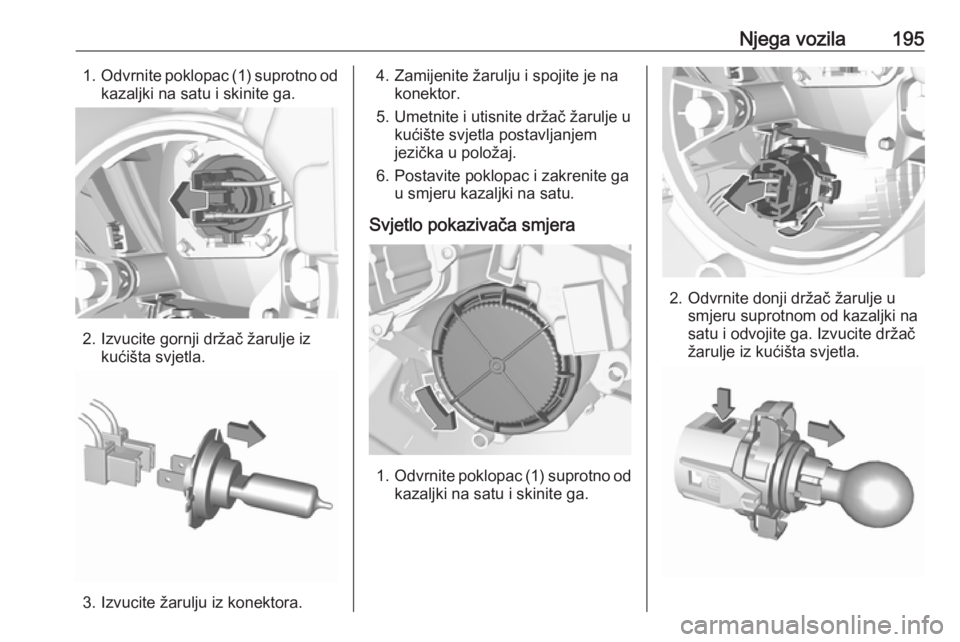 Njega vozila 195

1. Odvrnite poklopac (1) suprotno od kazaljki na satu i skinite ga.

2. Izvucite gornji držač žarulje iz kućišta svjetla.

3. Izvucite žarulju iz konektora.

4. Zamijenite žarulju i spojite je na konektor.

5. Umetnite i utisnite držač žarulje u kućište svjetla postavljanjem jezička u položaj.

6. Postavite poklopac i zakrenite ga u smjeru kazaljki na satu.

Svjetlo pokazivača smjera

1. Odvrnite poklopac (1) suprotno od kazaljki na satu i skinite ga.

2. Odvrnite donji držač žarulje u smjeru suprotnom od kazaljki na satu i odvojite ga. Izvucite držač žarulje iz kućišta svjetla.

carmanualsonline.info