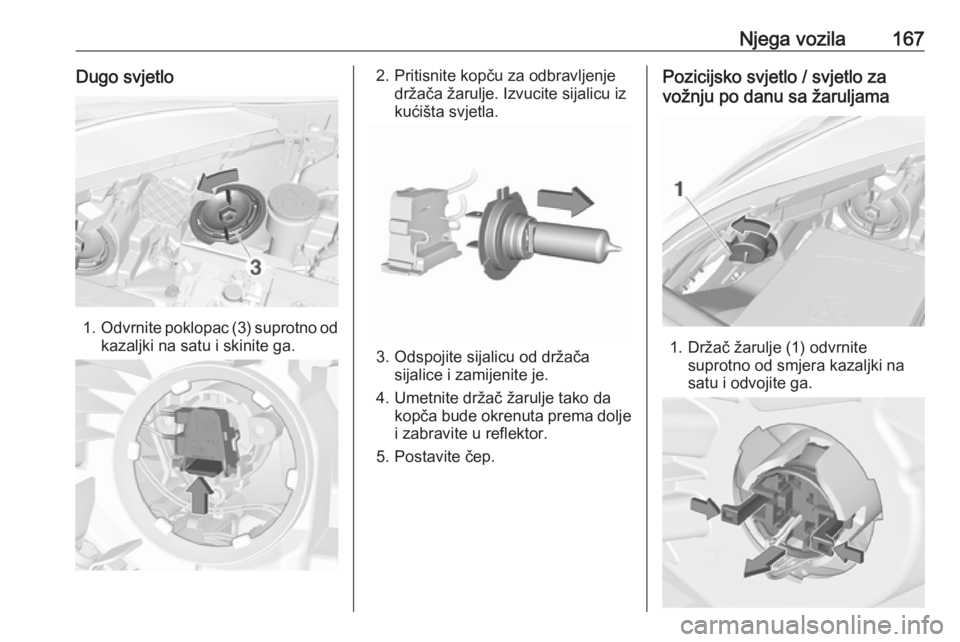 Njega vozila 167

Dugo svjetlo

3

1. Odvrnite poklopac (3) suprotno od kazaljki na satu i skinite ga.

2. Pritisnite kopču za odbravljenje držača žarulje. Izvucite sijalicu iz kućišta svjetla.

3. Odspojite sijalicu od držača sijalice i zamijenite je.

4. Umetnite držač žarulje tako da kopča bude okrenuta prema dolje i zabravite u reflektor.

5. Postavite čep.

Pozicijsko svjetlo / svjetlo za vožnju po danu sa žaruljama

1

1. Držač žarulje (1) odvrnite suprotno od smjera kazaljki na satu i odvojite ga.

carmanualsonline.info