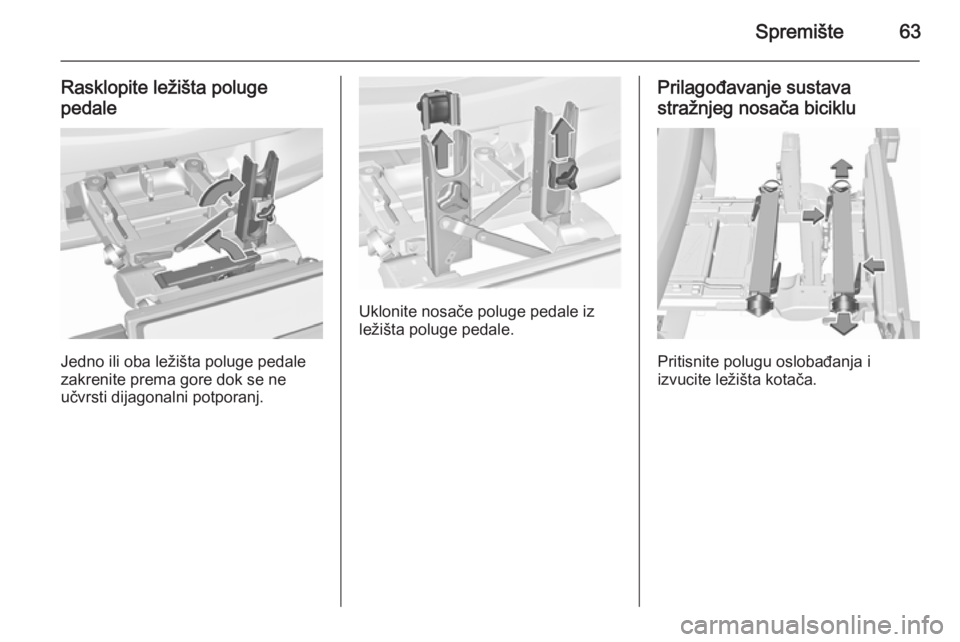 Spremište 63

Rasklopite ležišta poluge pedale

Jedno ili oba ležišta poluge pedale zakrenite prema gore dok se ne učvrsti dijagonalni potporanj.

Uklonite nosače poluge pedale iz ležišta poluge pedale.

Prilagođavanje sustava stražnjeg nosača biciklu

Pritisnite polugu oslobađanja i izvucite ležišta kotača.

carmanualsonline.info