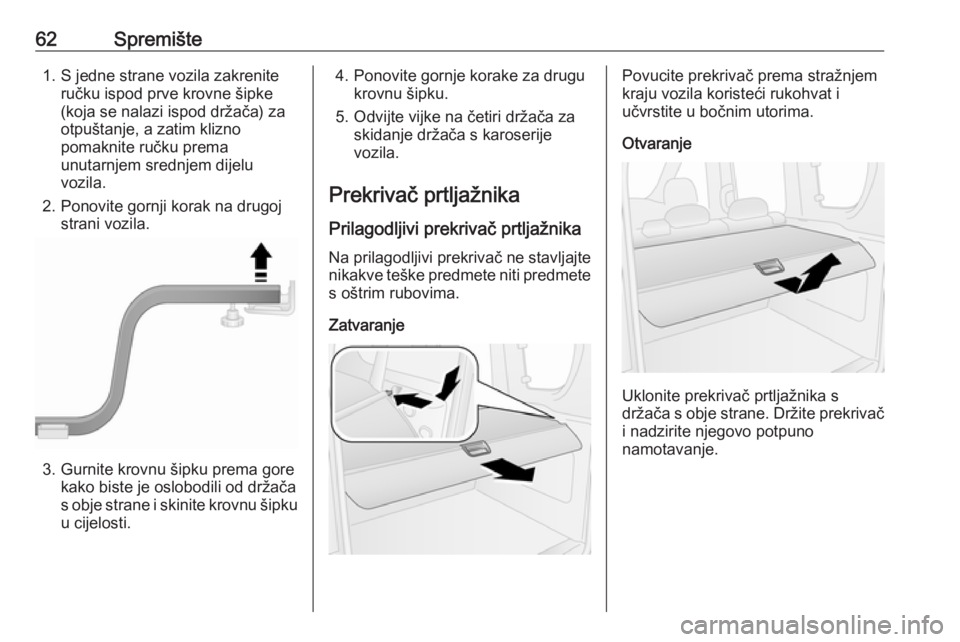 62 Spremište

1. S jedne strane vozila zakrenite ručku ispod prve krovne šipke (koja se nalazi ispod držača) za otpuštanje, a zatim klizno pomaknite ručku prema unutarnjem srednjem dijelu vozila.
2. Ponovite gornji korak na drugoj strani vozila.

3. Gurnite krovnu šipku prema gore kako biste je oslobodili od držača s obje strane i skinite krovnu šipku u cijelosti.

4. Ponovite gornje korake za drugu krovnu šipku.
5. Odvijte vijke na četiri držača za skidanje držača s karoserije vozila.

Prekrivač prtljažnika

Prilagodljivi prekrivač prtljažnika

Na prilagodljivi prekrivač ne stavljajte nikakve teške predmete niti predmete s oštrim rubovima.

Zatvaranje

Povucite prekrivač prema stražnjem kraju vozila koristeći rukohvat i učvrstite u bočnim utorima.

Otvaranje

Uklonite prekrivač prtljažnika s držača s obje strane. Držite prekrivač i nadzirite njegovo potpuno namotavanje.

carmanualsonline.info