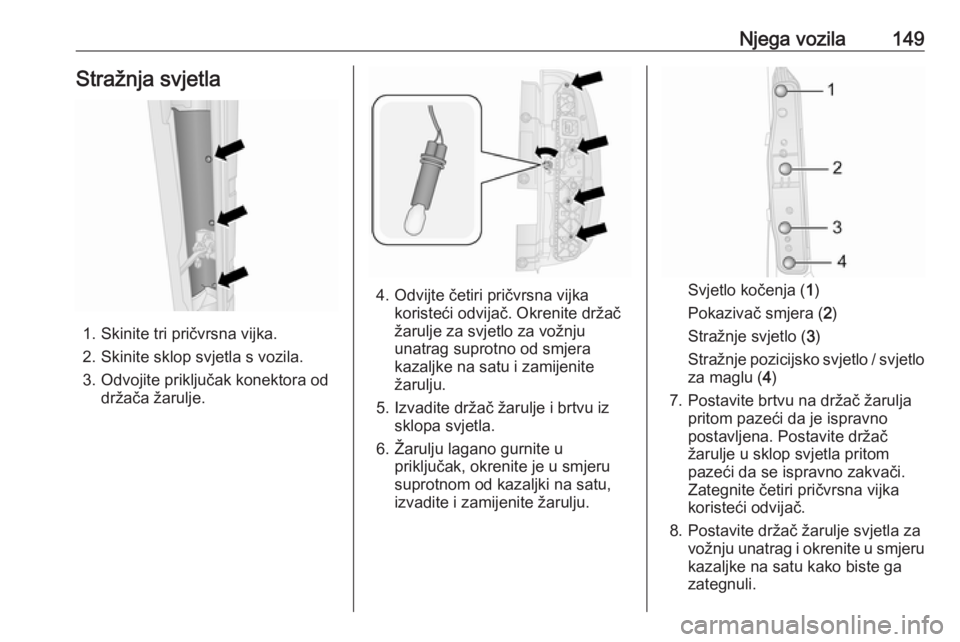 Njega vozila 149

Stražnja svjetla

1. Skinite tri pričvrsna vijka.
2. Skinite sklop svjetla s vozila.
3. Odvojite priključak konektora od držača žarulje.

4. Odvijte četiri pričvrsna vijka koristeći odvijač. Okrenite držač žarulje za svjetlo za vožnju unatrag suprotno od smjera kazaljke na satu i zamijenite žarulju.
5. Izvadite držač žarulje i brtvu iz sklopa svjetla.
6. Žarulju lagano gurnite u priključak, okrenite je u smjeru suprotnom od kazaljki na satu, izvadite i zamijenite žarulju.

1
2
3
4

Svjetlo kočenja (1)
Pokazivač smjera (2)
Stražnje svjetlo (3)
Stražnje pozicijsko svjetlo / svjetlo za maglu (4)
7. Postavite brtvu na držač žarulja pritom pazeći da je ispravno postavljena. Postavite držač žarulje u sklop svjetla pritom pazeći da se ispravno zakvači. Zategnite četiri pričvrsna vijka koristeći odvijač.
8. Postavite držač žarulje svjetla za vožnju unatrag i okrenite u smjeru kazaljke na satu kako biste ga zategnuli.

carmanualsonline.info