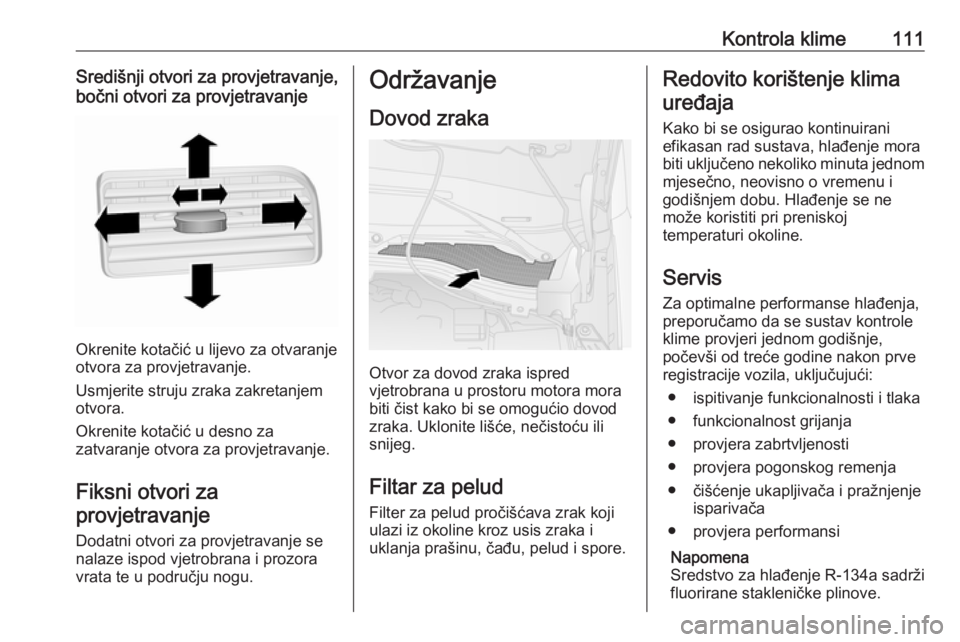 Kontrola klime 111

Središnji otvori za provjetravanje, bočni otvori za provjetravanje

Okrenite kotačić u lijevo za otvaranje otvora za provjetravanje.

Usmjerite struju zraka zakretanjem otvora.

Okrenite kotačić u desno za zatvaranje otvora za provjetravanje.

Fiksni otvori za provjetravanje

Dodatni otvori za provjetravanje se nalaze ispod vjetrobrana i prozora vrata te u području nogu.

Održavanje

Dovod zraka

Otvor za dovod zraka ispred vjetrobrana u prostoru motora mora biti čist kako bi se omogućio dovod zraka. Uklonite lišće, nečistoću ili snijeg.

Filtar za pelud

Filter za pelud pročišćava zrak koji ulazi iz okoline kroz usis zraka i uklanja prašinu, čađu, pelud i spore.

Redovito korištenje klima uređaja

Kako bi se osigurao kontinuirani efikasan rad sustava, hlađenje mora biti uključeno nekoliko minuta jednom mjesečno, neovisno o vremenu i godišnjem dobu. Hlađenje se ne može koristiti pri preniskoj temperaturi okoline.

Servis

Za optimalne performanse hlađenja, preporučamo da se sustav kontrole klime provjeri jednom godišnje, počevši od treće godine nakon prve registracije vozila, uključujući:

● ispitivanje funkcionalnosti i tlaka
● funkcionalnost grijanja
● provjera zabrtvljenosti
● provjera pogonskog remenja
● čišćenje ukapljivača i pražnjenje isparivača
● provjera performansi

Napomena
Sredstvo za hlađenje R-134a sadrži fluorirane stakleničke plinove.

carmanualsonline.info