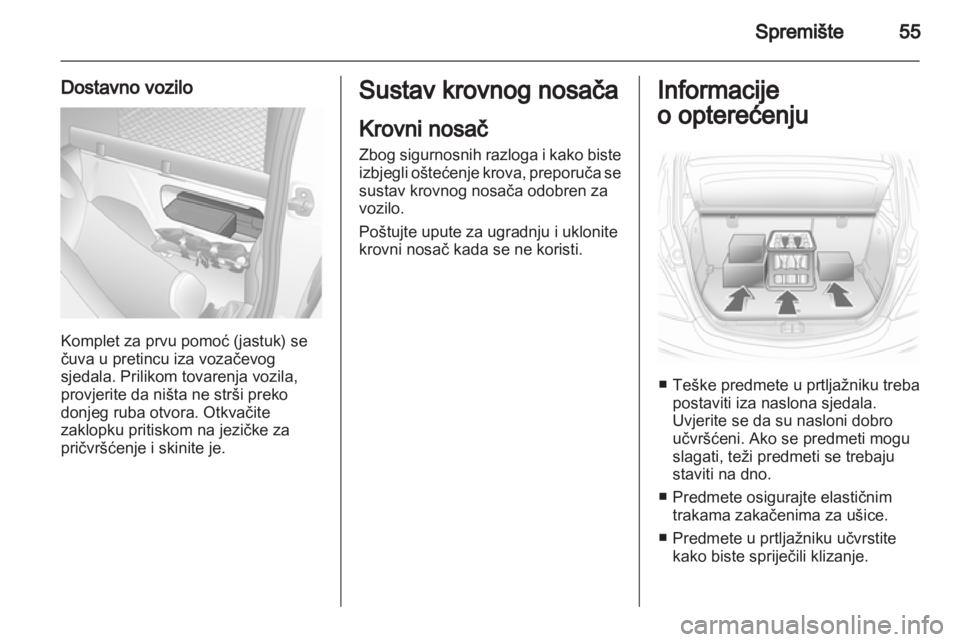 Spremište 55

Dostavno vozilo

Komplet za prvu pomoć (jastuk) se čuva u pretincu iza vozačevog sjedala. Prilikom tovarenja vozila, provjerite da ništa ne strši preko donjeg ruba otvora. Otkvačite zaklopku pritiskom na jezičke za pričvršćenje i skinite je.

Sustav krovnog nosača

Krovni nosač

Zbog sigurnosnih razloga i kako biste izbjegli oštećenje krova, preporuča se sustav krovnog nosača odobren za vozilo.

Poštujte upute za ugradnju i uklonite krovni nosač kada se ne koristi.

Informacije o opterećenju

■ Teške predmete u prtljažniku treba postaviti iza naslona sjedala. Uvjerite se da su nasloni dobro učvršćeni. Ako se predmeti mogu slagati, teži predmeti se trebaju staviti na dno.

■ Predmete osigurajte elastičnim trakama zakačenima za ušice.

■ Predmete u prtljažniku učvrstite kako biste spriječili klizanje.

carmanualsonline.info