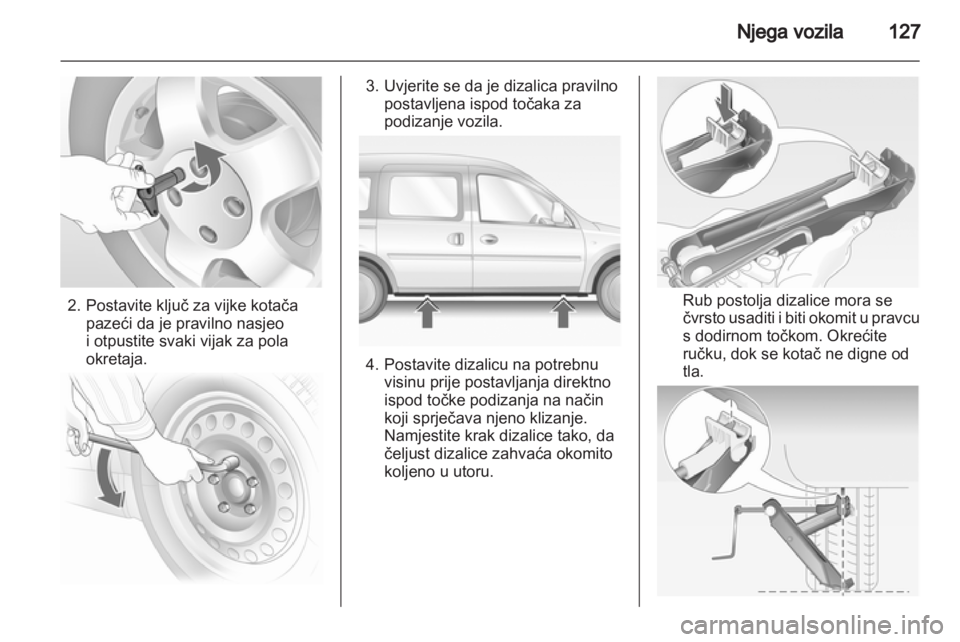 Njega vozila 127

2. Postavite ključ za vijke kotača pazeći da je pravilno nasjeo i otpustite svaki vijak za pola okretaja.

3. Uvjerite se da je dizalica pravilno postavljena ispod točaka za podizanje vozila.

4. Postavite dizalicu na potrebnu visinu prije postavljanja direktno ispod točke podizanja na način koji sprječava njeno klizanje. Namjestite krak dizalice tako, da čeljust dizalice zahvaća okomito koljeno u utoru.

Rub postolja dizalice mora se čvrsto usaditi i biti okomit u pravcu s dodirnom točkom. Okrećite ručku, dok se kotač ne digne od tla.

carmanualsonline.info