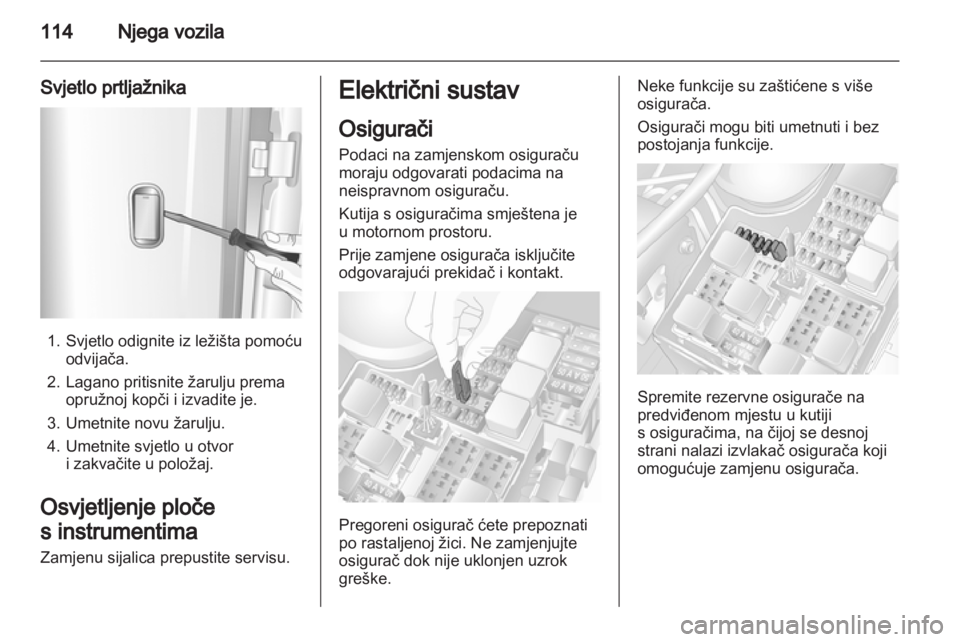 114 Njega vozila

Svjetlo prtljažnika

1. Svjetlo odignite iz ležišta pomoću odvijača.
2. Lagano pritisnite žarulju prema opružnoj kopči i izvadite je.
3. Umetnite novu žarulju.
4. Umetnite svjetlo u otvor i zakvačite u položaj.

Osvjetljenje ploče s instrumentima

Zamjenu sijalica prepustite servisu.

Električni sustav

Osigurači

Podaci na zamjenskom osiguraču moraju odgovarati podacima na neispravnom osiguraču.

Kutija s osiguračima smještena je u motornom prostoru.

Prije zamjene osigurača isključite odgovarajući prekidač i kontakt.

Pregoreni osigurač ćete prepoznati po rastaljenoj žici. Ne zamjenjujte osigurač dok nije uklonjen uzrok greške.

Neke funkcije su zaštićene s više osigurača.

Osigurači mogu biti umetnuti i bez postojanja funkcije.

Spremite rezervne osigurače na predviđenom mjestu u kutiji s osiguračima, na čijoj se desnoj strani nalazi izvlakač osigurača koji omogućuje zamjenu osigurača.

carmanualsonline.info