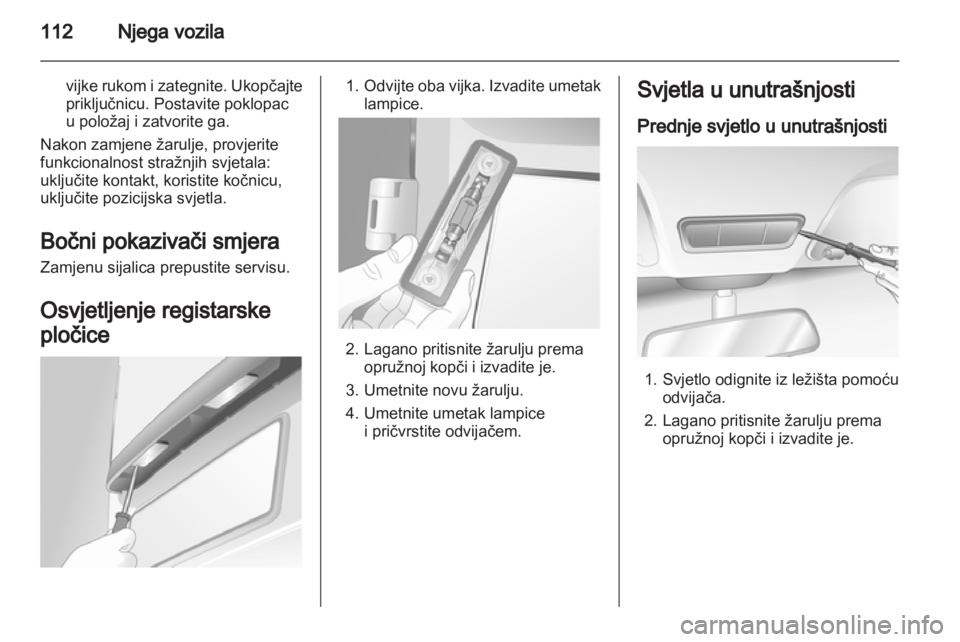 112 Njega vozila

vijke rukom i zategnite. Ukopčajte priključnicu. Postavite poklopac u položaj i zatvorite ga.

Nakon zamjene žarulje, provjerite funkcionalnost stražnjih svjetala: uključite kontakt, koristite kočnicu, uključite pozicijska svjetla.

Bočni pokazivači smjera

Zamjenu sijalica prepustite servisu.

Osvjetljenje registarske pločice

1. Odvijte oba vijka. Izvadite umetak lampice.

2. Lagano pritisnite žarulju prema opružnoj kopči i izvadite je.

3. Umetnite novu žarulju.

4. Umetnite umetak lampice i pričvrstite odvijačem.

Svjetla u unutrašnjosti

Prednje svjetlo u unutrašnjosti

1. Svjetlo odignite iz ležišta pomoću odvijača.

2. Lagano pritisnite žarulju prema opružnoj kopči i izvadite je.

carmanualsonline.info